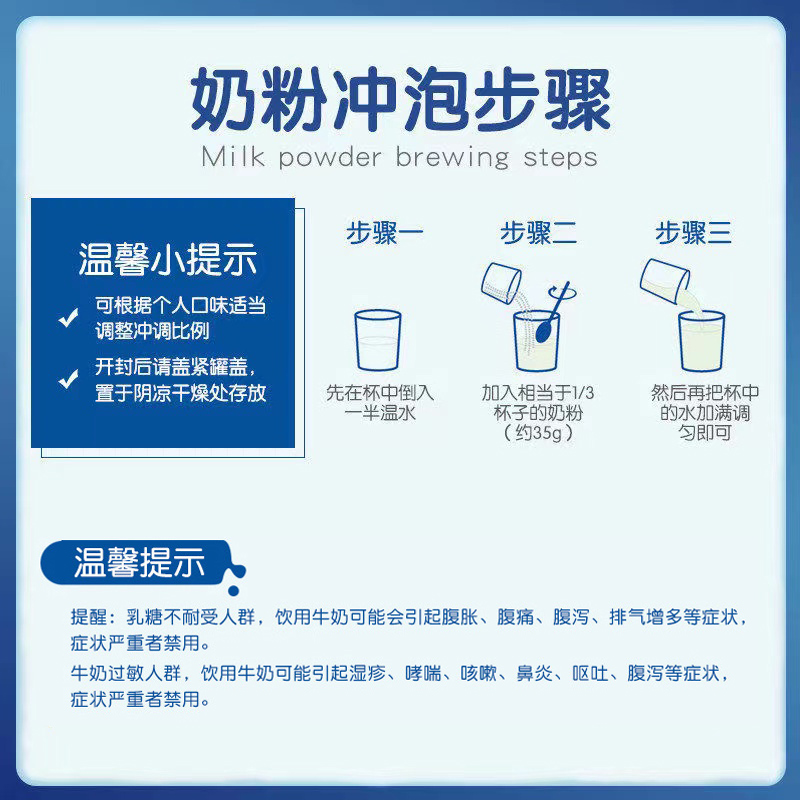 奶粉冲泡步骤
Milk powder brewing steps

温馨小提示
可根据个人口味适当调整冲调比例
开封后请盖紧罐盖，置于阴凉干燥处存放

步骤一
先在杯中倒入一半温水

步骤二
加入相当于1/3杯子的奶粉（约35g）

步骤三
然后再把杯中的水加满调匀即可

温馨提示
提醒：乳糖不耐受人群，饮用牛奶可能会引起腹胀、腹痛、腹泻、排气增多等症状，症状严重者禁用。
牛奶过敏人群，饮用牛奶可能引起湿疹、哮喘、咳嗽、鼻炎、呕吐、腹泻等症状，症状严重者禁用。