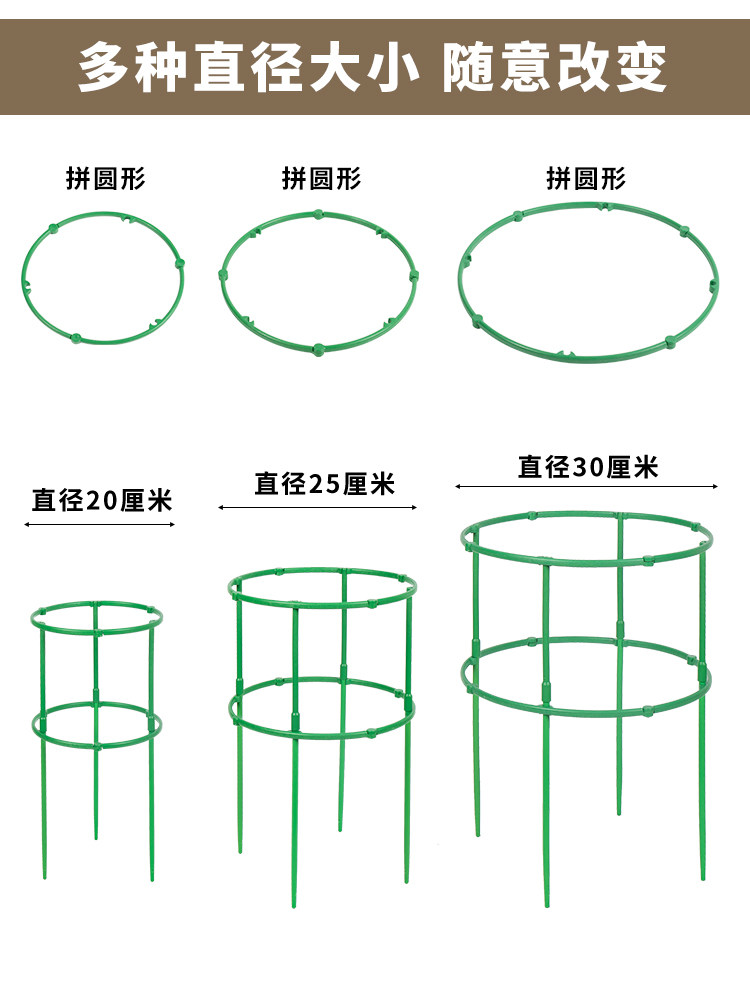 多种直径大小 随意改变

拼圆形

拼圆形

拼圆形

直径20厘米

直径25厘米

直径30厘米