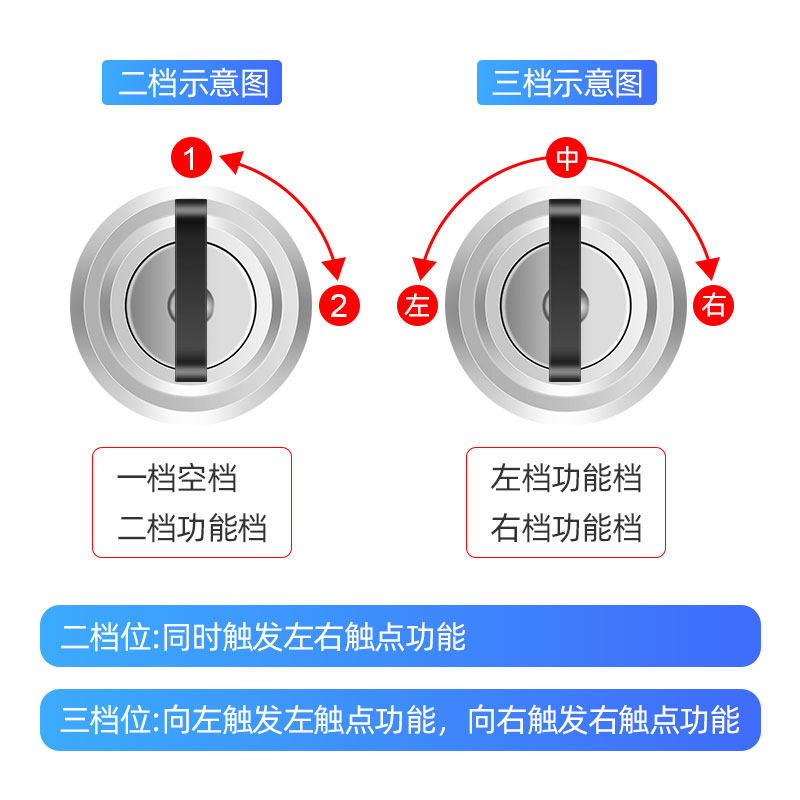 二档示意图

1

2

一档空档
二档功能档

三档示意图

中

左

右

左档功能档
右档功能档

二档位:同时触发左右触点功能

三档位:向左触发左触点功能，向右触发右触点功能