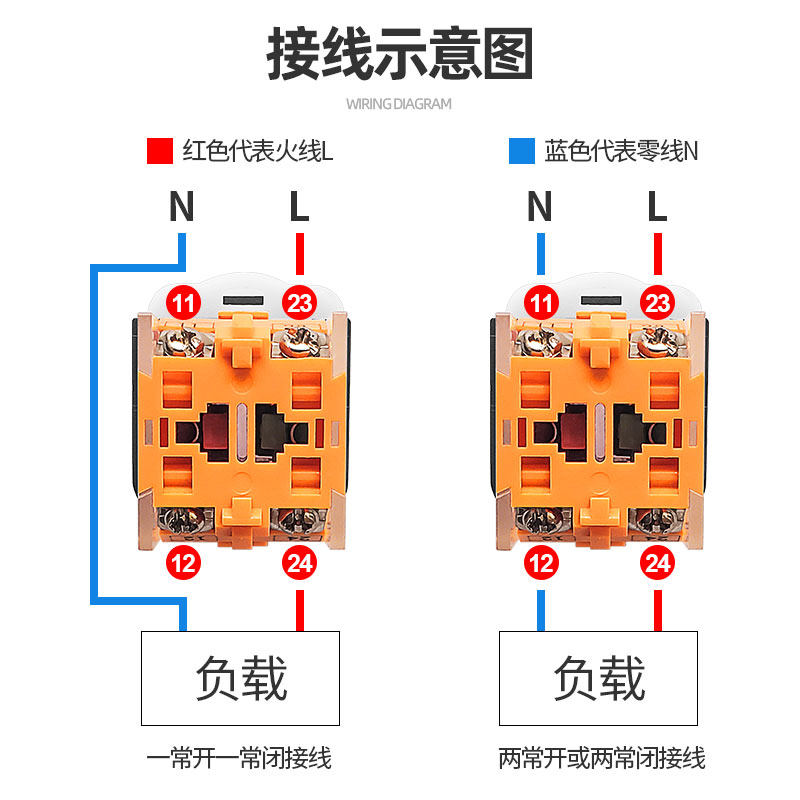 接线示意图

WIRING DIAGRAM

红色代表火线L

蓝色代表零线N

N L

11 23

12 24

负载

一常开一常闭接线

N L

11 23

12 24

负载

两常开或两常闭接线