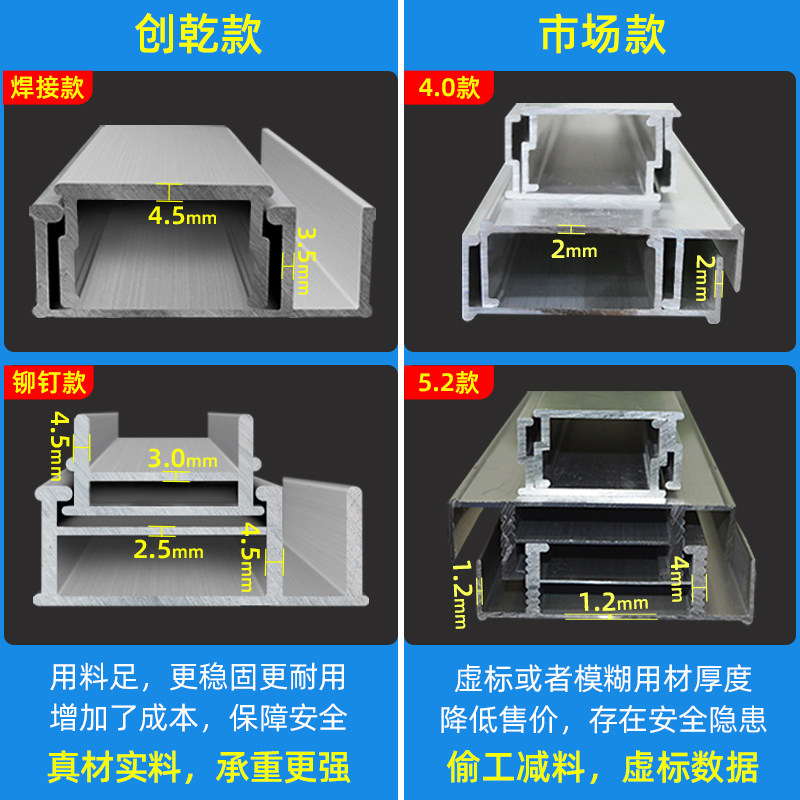 创乾款

焊接款

4.5mm

3.5mm

铆钉款

4.5mm

3.0mm

2.5mm

4.5mm

用料足，更稳固更耐用
增加了成本，保障安全

真材实料，承重更强

市场款

4.0款

2mm

2mm

5.2款

1.2mm

4mm

1.2mm

虚标或者模糊用材厚度
降低售价，存在安全隐患

偷工减料，虚标数据