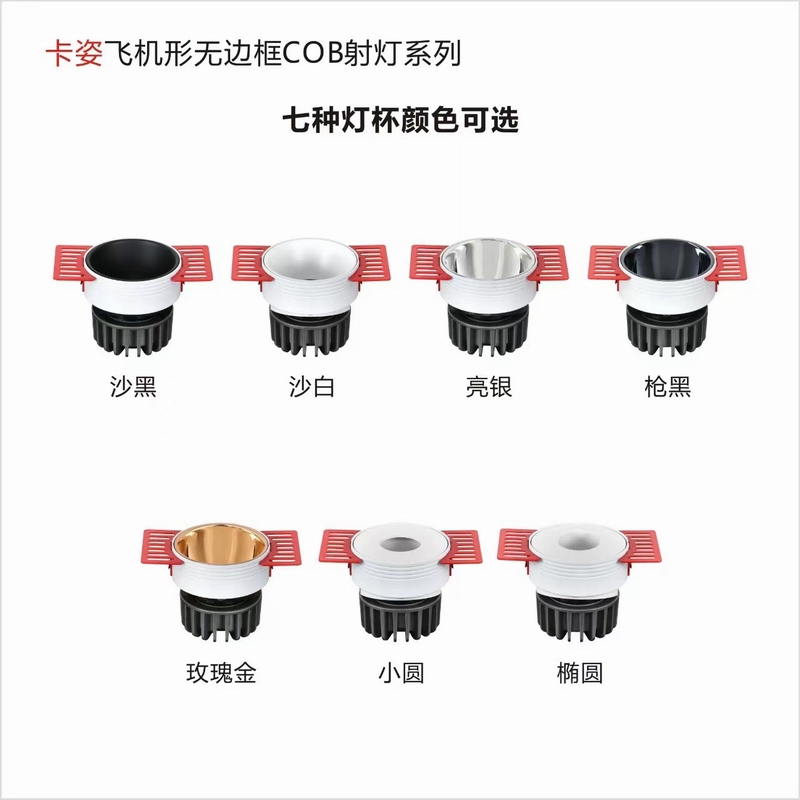 卡姿飞机形无边框COB射灯系列

七种灯杯颜色可选

沙黑

沙白

亮银

枪黑

玫瑰金

小圆

椭圆