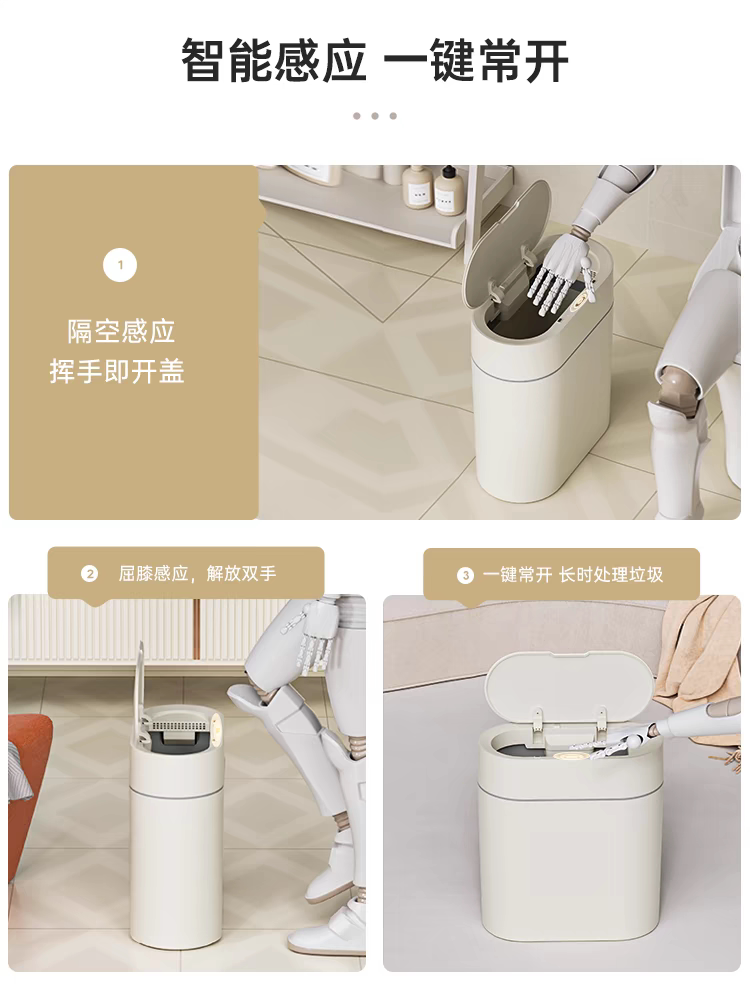 智能感应 一键常开

1

隔空感应
挥手即开盖

2 屈膝感应，解放双手

3 一键常开 长时处理垃圾