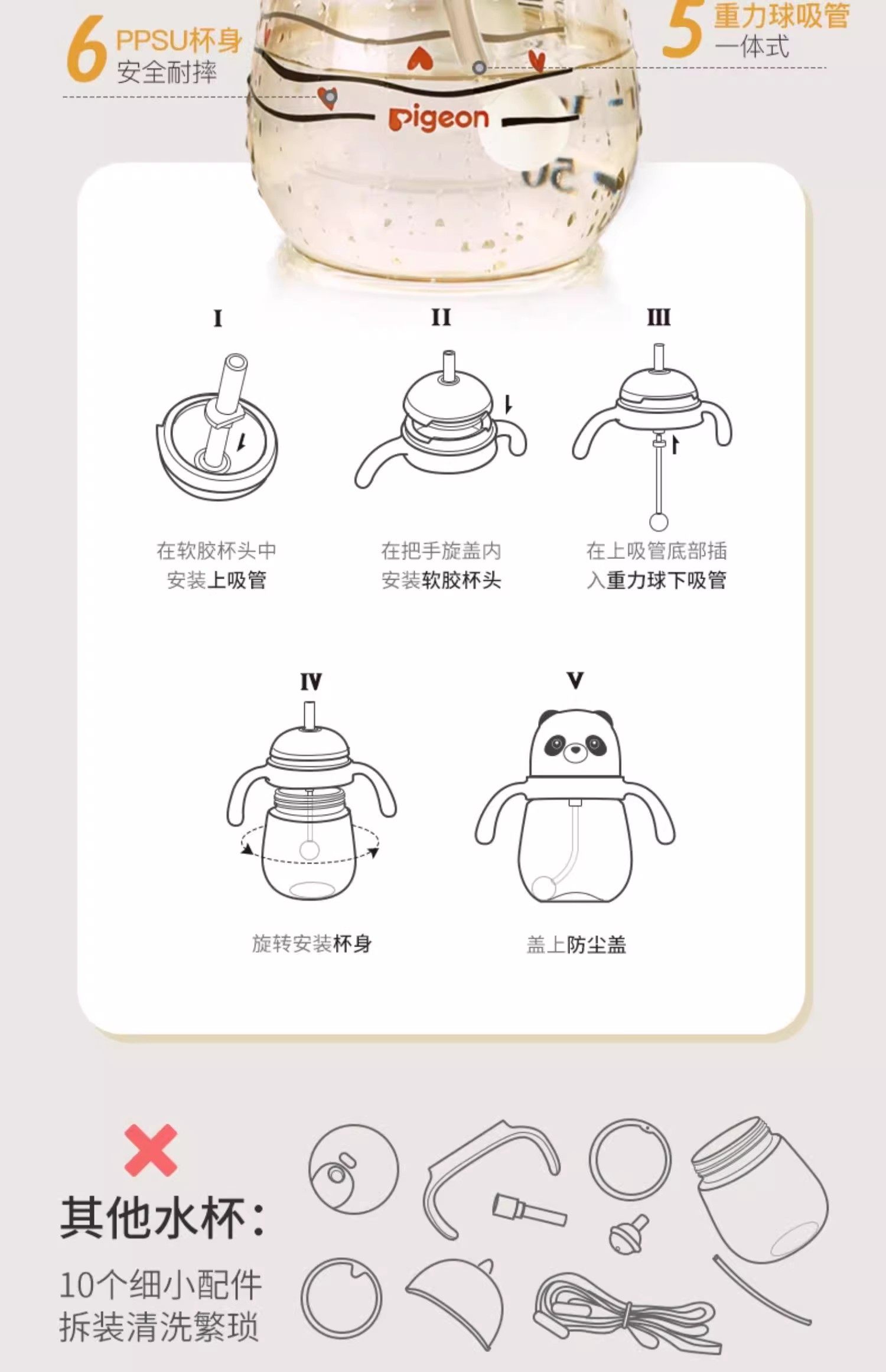 6 PPSU杯身
安全耐摔

5 重力球吸管
一体式

Pigeon

50

I

在软胶杯头中
安装上吸管

II

在把手旋盖内
安装软胶杯头

III

在上吸管底部插
入重力球下吸管

IV

旋转安装杯身

V

盖上防尘盖

其他水杯：

10个细小配件
拆装清洗繁琐