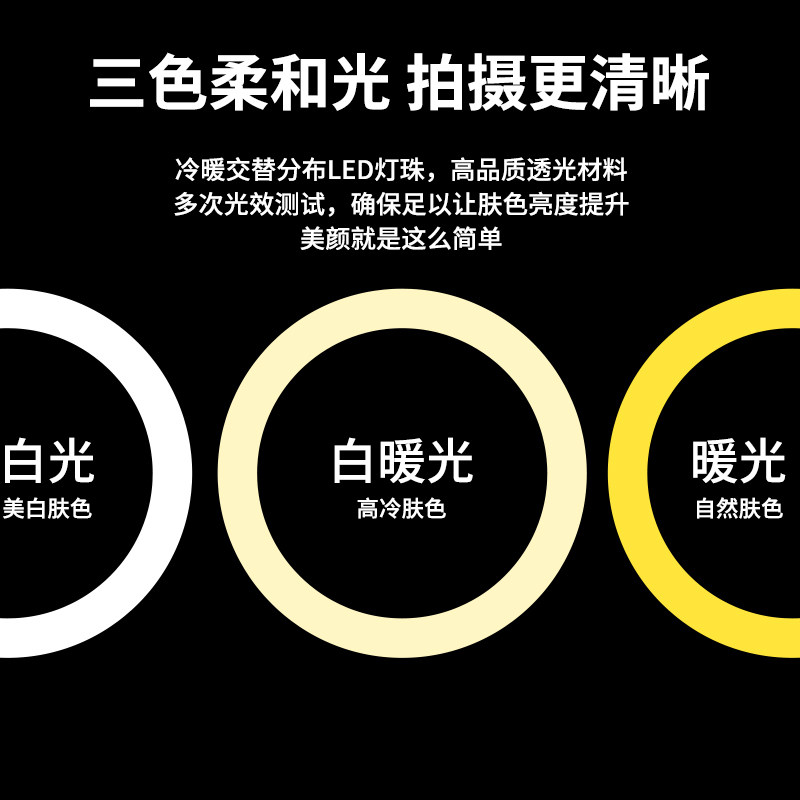 三色柔和光 拍摄更清晰

冷暖交替分布LED灯珠，高品质透光材料
多次光效测试，确保足以让肤色亮度提升
美颜就是这么简单

白光
美白肤色

白暖光
高冷肤色

暖光
自然肤色