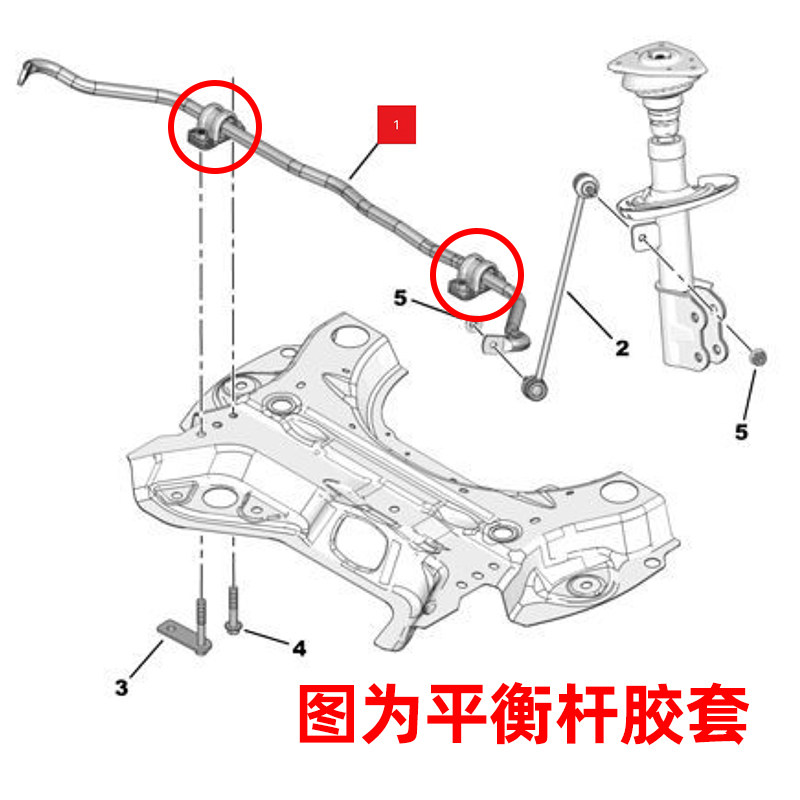 1

5

2

5

4

3

图为平衡杆胶套