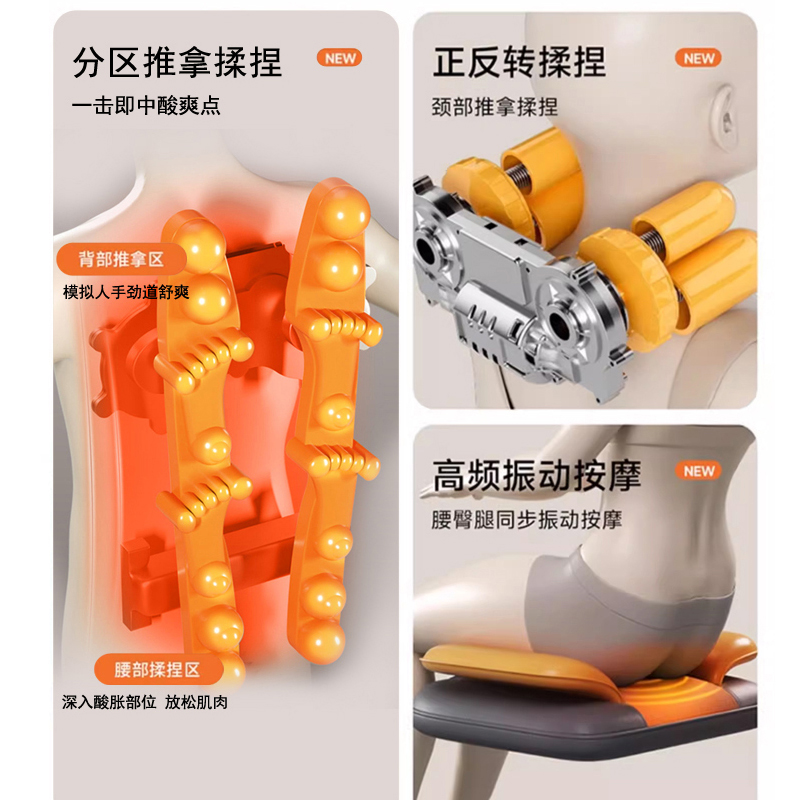 分区推拿揉捏 NEW

一击即中酸爽点

背部推拿区

模拟人手劲道舒爽

腰部揉捏区

深入酸胀部位 放松肌肉

正反转揉捏 NEW

颈部推拿揉捏

高频振动按摩 NEW

腰臀腿同步振动按摩