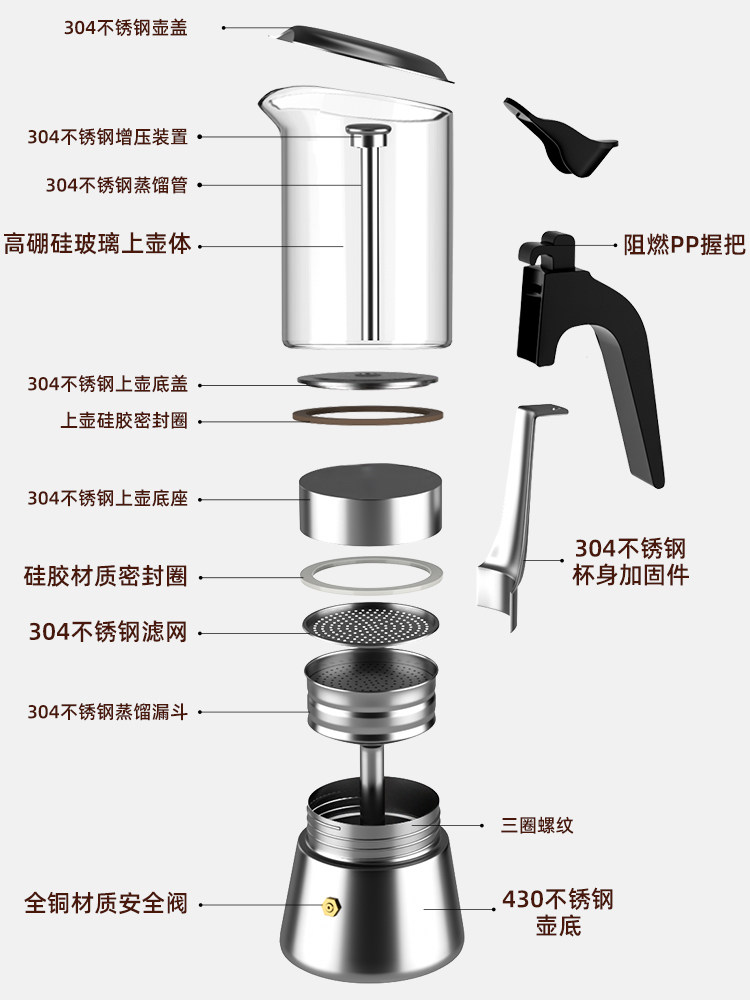 304不锈钢壶盖

304不锈钢增压装置

304不锈钢蒸馏管

高硼硅玻璃上壶体

阻燃PP握把

304不锈钢上壶底盖

上壶硅胶密封圈

304不锈钢上壶底座

硅胶材质密封圈

304不锈钢
杯身加固件

304不锈钢滤网

304不锈钢蒸馏漏斗

三圈螺纹

全铜材质安全阀

430不锈钢
壶底