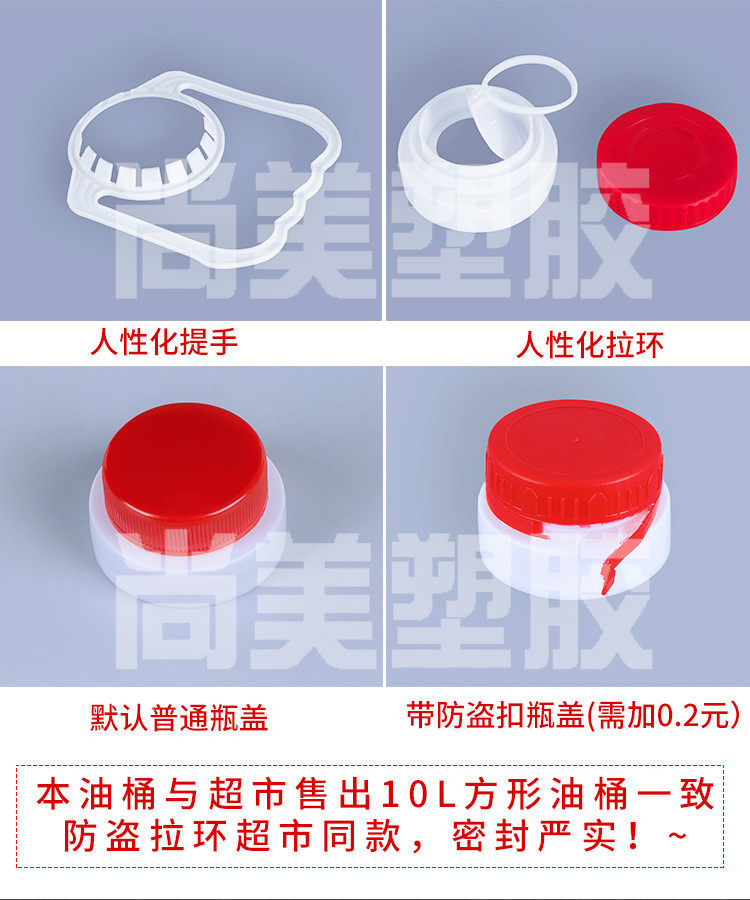 尚美塑胶

人性化提手

人性化拉环

尚美塑胶

默认普通瓶盖

带防盗扣瓶盖(需加0.2元)

本油桶与超市售出10L方形油桶一致
防盗拉环超市同款，密封严实！~