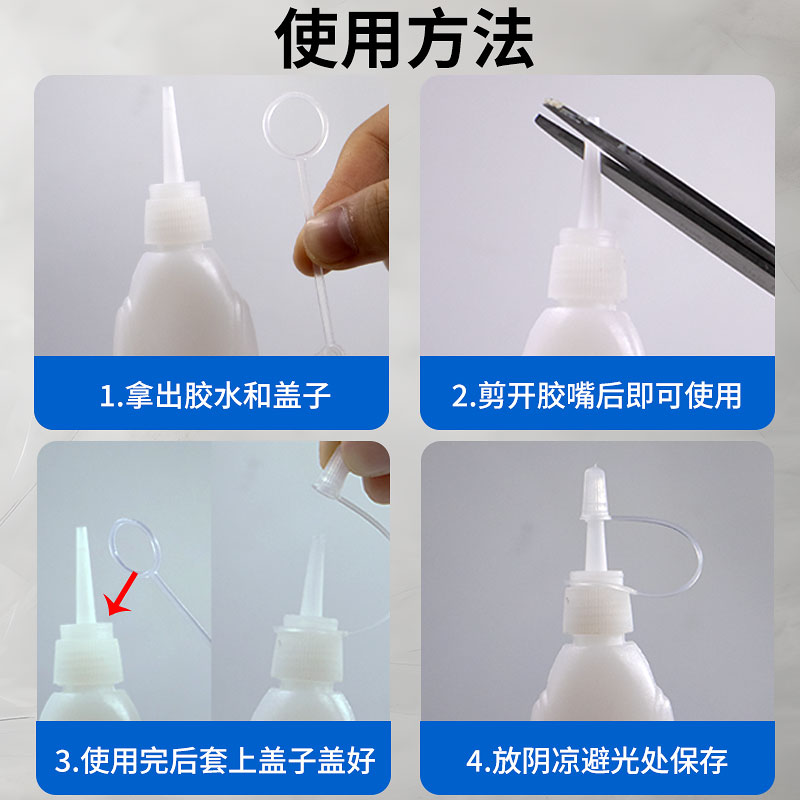 使用方法

1.拿出胶水和盖子

2.剪开胶嘴后即可使用

3.使用完后套上盖子盖好

4.放阴凉避光处保存