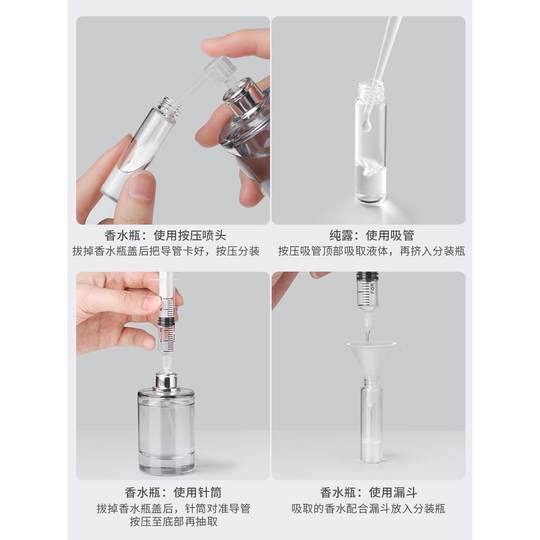 香水瓶：使用按压喷头
拔掉香水瓶盖后把导管卡好，按压分装

纯露：使用吸管
按压吸管顶部吸取液体，再挤入分装瓶

香水瓶：使用针筒
拔掉香水瓶盖后，针筒对准导管按压至底部再抽取

香水瓶：使用漏斗
吸取的香水配合漏斗放入分装瓶