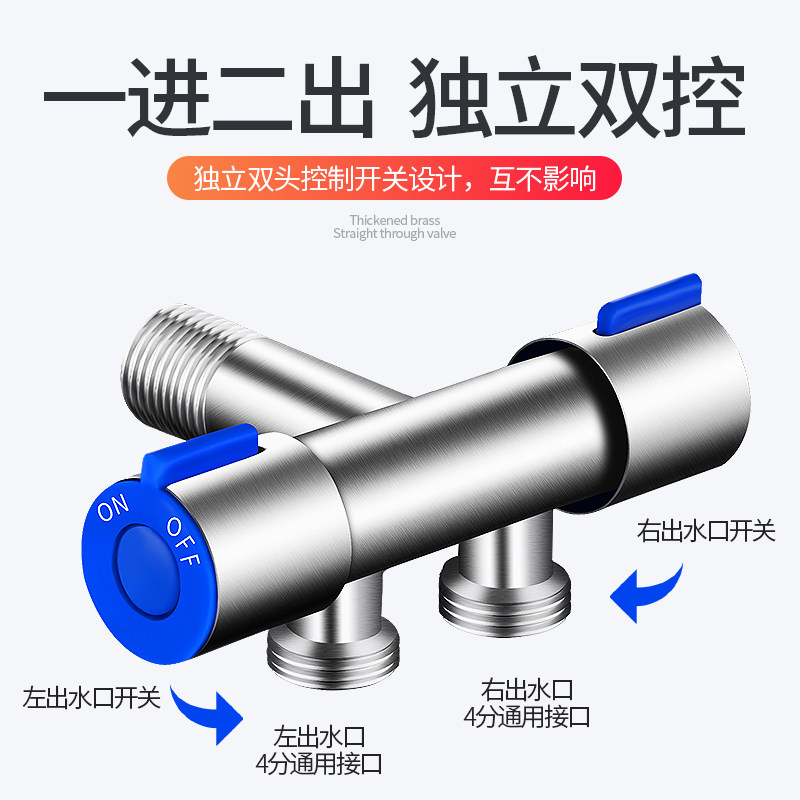 一进二出 独立双控

独立双头控制开关设计，互不影响

Thickened brass
Straight through valve

ON
OFF

右出水口开关

左出水口开关

右出水口
4分通用接口

左出水口
4分通用接口