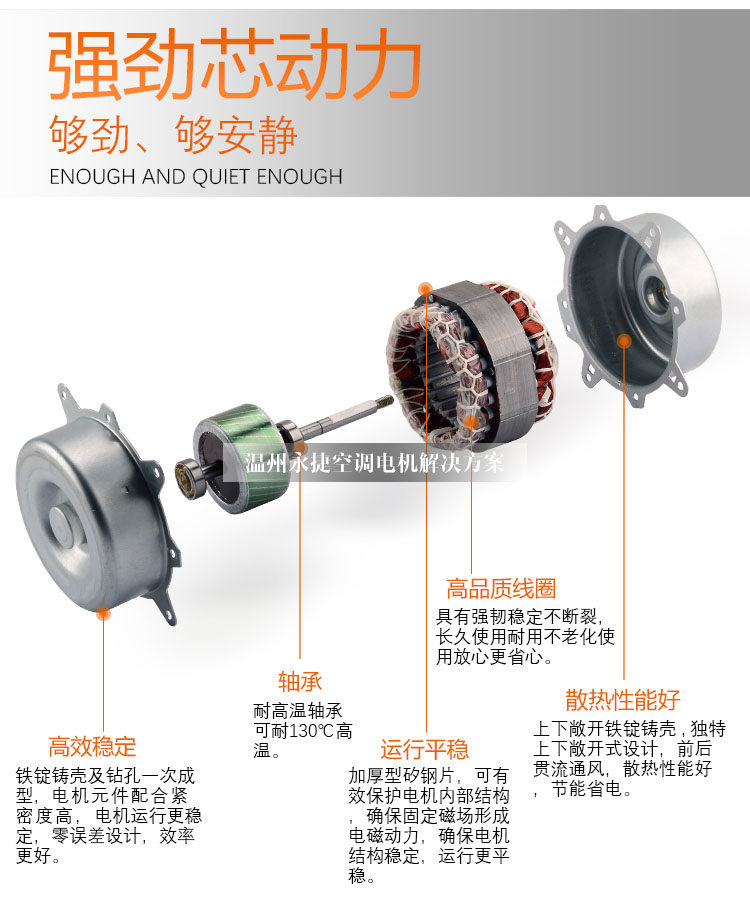 强劲芯动力
够劲、够安静
ENOUGH AND QUIET ENOUGH

温州永捷空调电机解决方案

高品质线圈
具有强韧稳定不断裂，长久使用耐用不老化使用放心更省心。

轴承
耐高温轴承可耐130℃高温。

散热性能好
上下敞开铁锭铸壳，独特上下敞开式设计，前后贯流通风，散热性能好，节能省电。

高效稳定
铁锭铸壳及钻孔一次成型，电机元件配合紧密度高，电机运行更稳定，零误差设计，效率更好。

运行平稳
加厚型矽钢片，可有效保护电机内部结构，确保固定磁场形成电磁动力，确保电机结构稳定，运行更平稳。