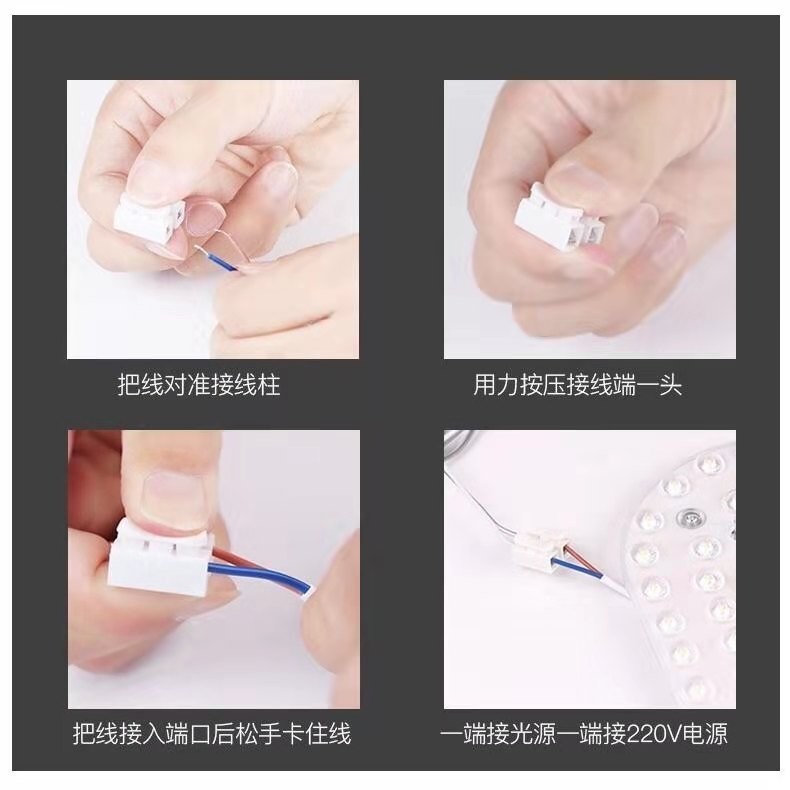 把线对准接线柱

用力按压接线端一头

把线接入端口后松手卡住线

一端接光源一端接220V电源