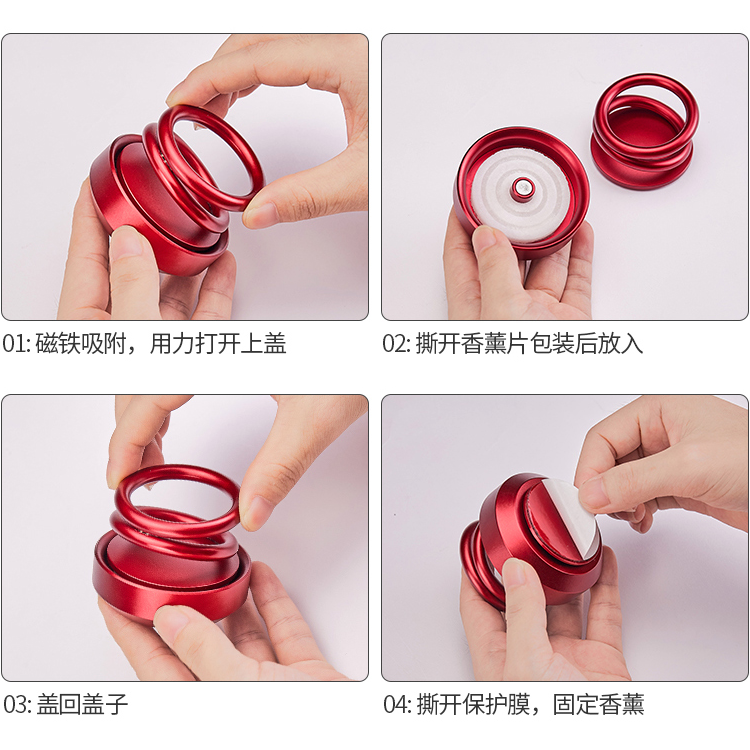 01: 磁铁吸附，用力打开上盖

02: 撕开香薰片包装后放入

03: 盖回盖子

04: 撕开保护膜，固定香薰