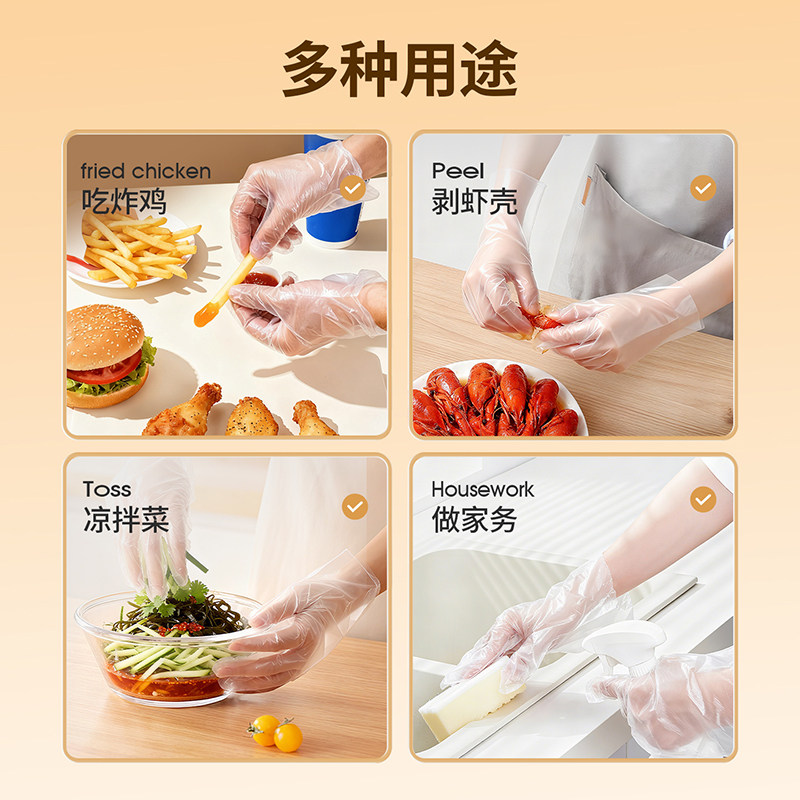 多种用途

fried chicken
吃炸鸡

Peel
剥虾壳

Toss
凉拌菜

Housework
做家务