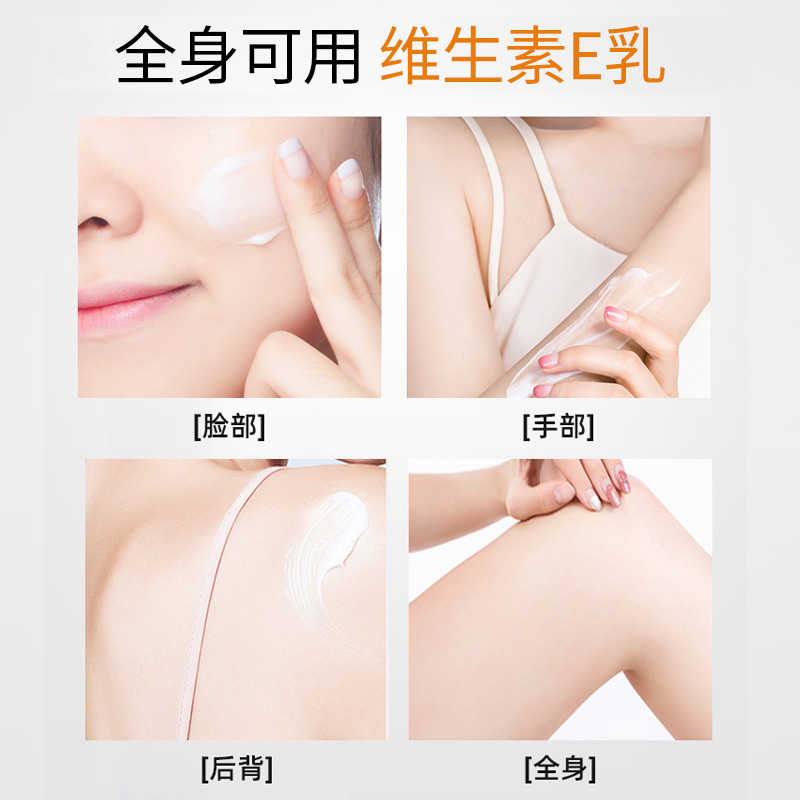 全身可用 维生素E乳

[脸部]

[手部]

[后背]

[全身]