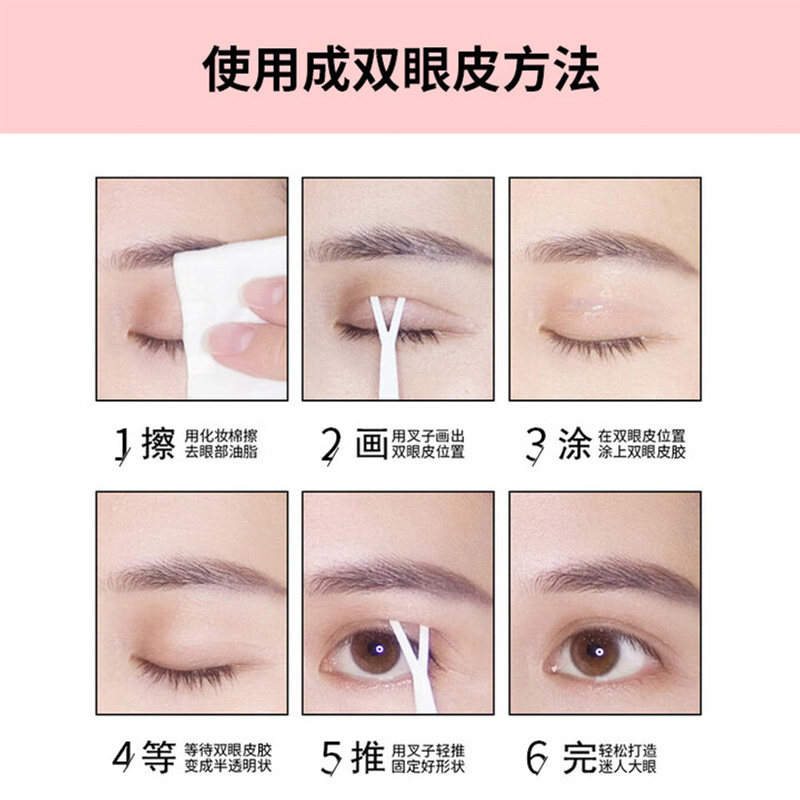 使用成双眼皮方法

1 擦 用化妆棉擦去眼部油脂

2 画 用叉子画出双眼皮位置

3 涂 在双眼皮位置涂上双眼皮胶

4 等 等待双眼皮胶变成半透明状

5 推 用叉子轻推固定好形状

6 完 轻松打造迷人大眼