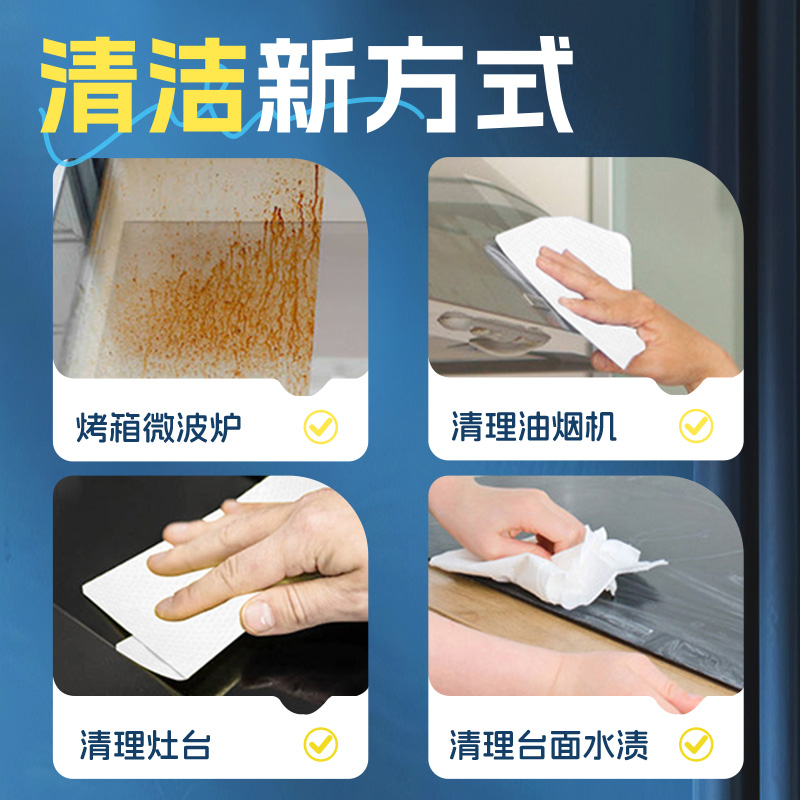 清洁新方式

烤箱微波炉

清理油烟机

清理灶台

清理台面水渍