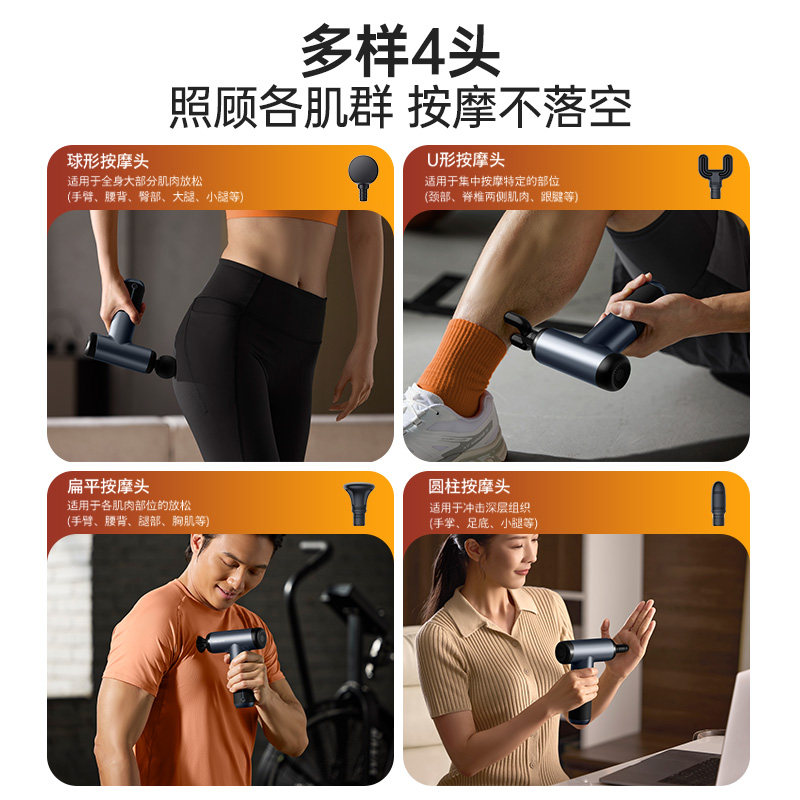 多样4头
照顾各肌群 按摩不落空

球形按摩头
适用于全身大部分肌肉放松
(手臂、腰背、臀部、大腿、小腿等)

U形按摩头
适用于集中按摩特定的部位
(颈部、脊椎两侧肌肉、跟腱等)

扁平按摩头
适用于各肌肉部位的放松
(手臂、腰背、腿部、胸肌等)

圆柱按摩头
适用于冲击深层组织
(手掌、足底、小腿等)