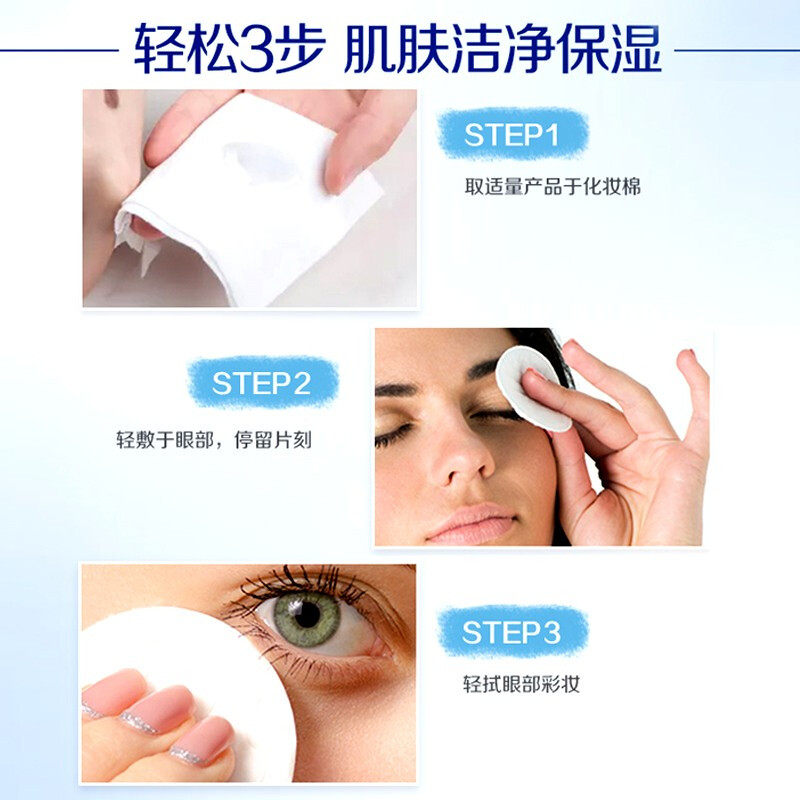 轻松3步 肌肤洁净保湿

STEP1

取适量产品于化妆棉

STEP2

轻敷于眼部，停留片刻

STEP3

轻拭眼部彩妆