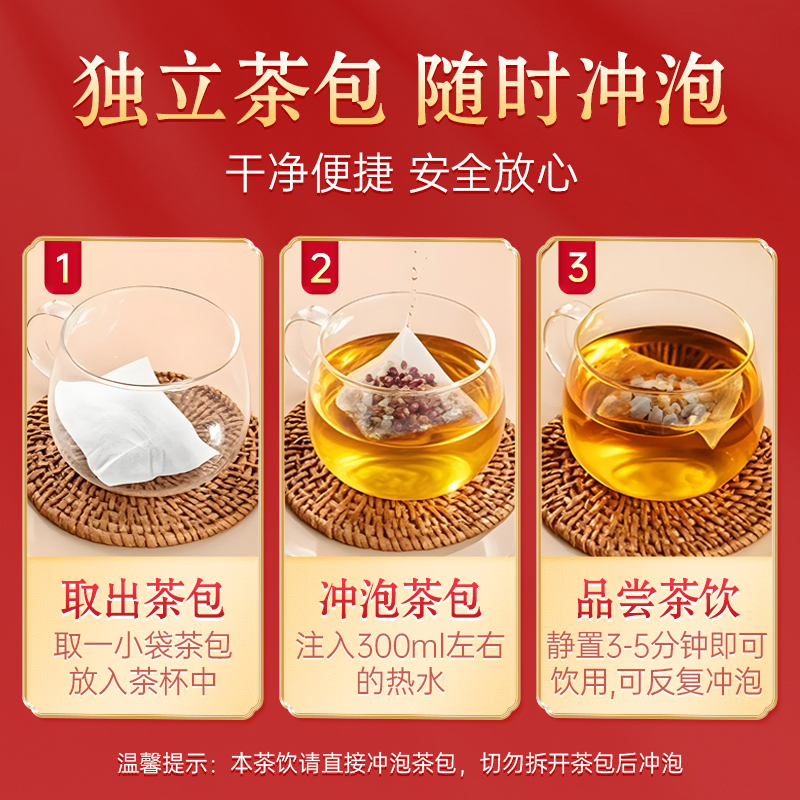 独立茶包 随时冲泡

干净便捷 安全放心

1

取出茶包

取一小袋茶包放入茶杯中

2

冲泡茶包

注入300ml左右的热水

3

品尝茶饮

静置3-5分钟即可饮用,可反复冲泡

温馨提示：本茶饮请直接冲泡茶包，切勿拆开茶包后冲泡