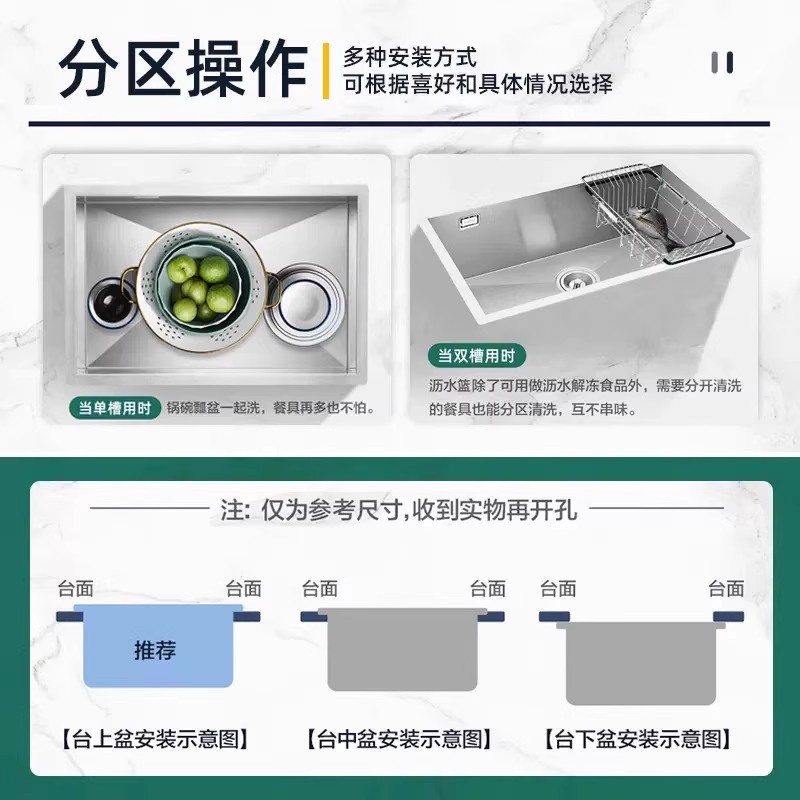 分区操作
多种安装方式
可根据喜好和具体情况选择

当单槽用时 锅碗瓢盆一起洗，餐具再多也不怕。

当双槽用时
沥水篮除了可用做沥水解冻食品外，需要分开清洗的餐具也能分区清洗，互不串味。

注: 仅为参考尺寸,收到实物再开孔

台面 台面
推荐
【台上盆安装示意图】

台面 台面
【台中盆安装示意图】

台面 台面
【台下盆安装示意图】