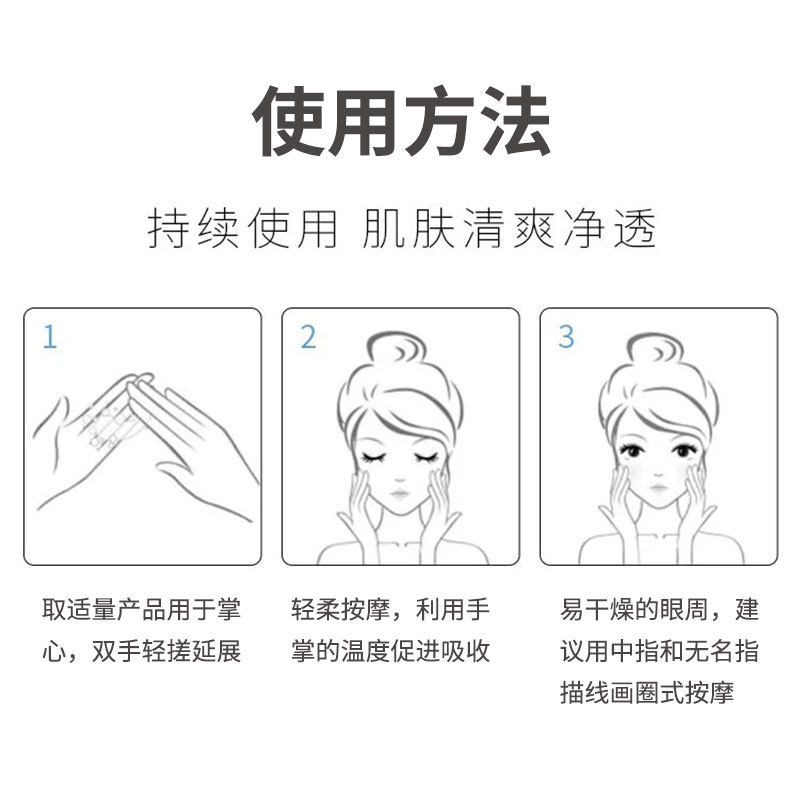 使用方法

持续使用 肌肤清爽净透

1

2

3

取适量产品用于掌心，双手轻搓延展

轻柔按摩，利用手掌的温度促进吸收

易干燥的眼周，建议用中指和无名指描线画圈式按摩