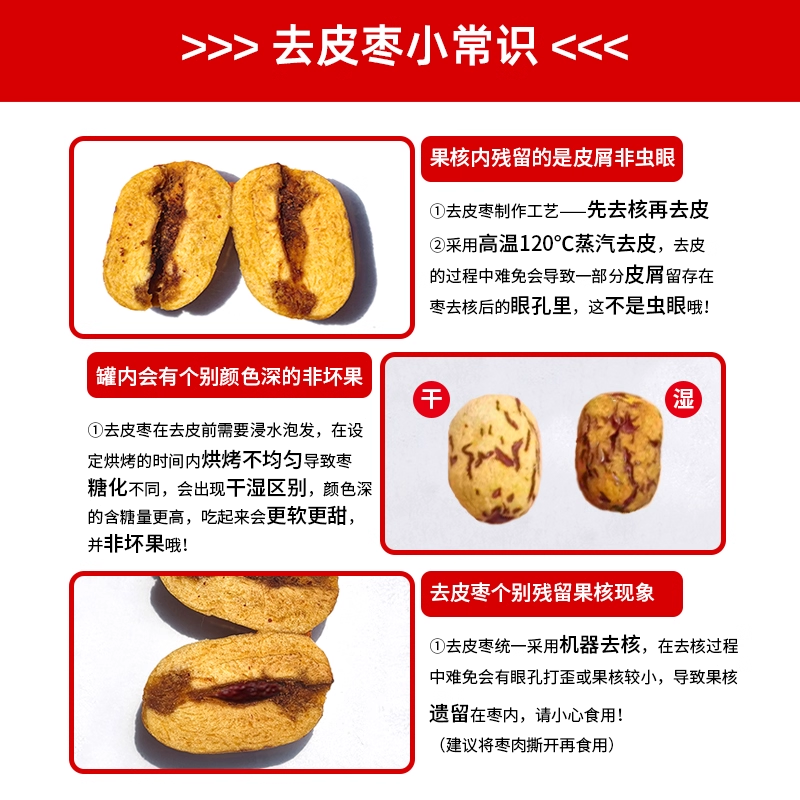 >>> 去皮枣小常识 <<<

果核内残留的是皮屑非虫眼

①去皮枣制作工艺——先去核再去皮
②采用高温120°C蒸汽去皮，去皮的过程中难免会导致一部分皮屑留存在枣去核后的眼孔里，这不是虫眼哦！

罐内会有个别颜色深的非坏果

①去皮枣在去皮前需要浸水泡发，在设定烘烤的时间内烘烤不均匀导致枣糖化不同，会出现干湿区别，颜色深的含糖量更高，吃起来会更软更甜，并非坏果哦！

干

湿

去皮枣个别残留果核现象

①去皮枣统一采用机器去核，在去核过程中难免会有眼孔打歪或果核较小，导致果核遗留在枣内，请小心食用！
（建议将枣肉撕开再食用）