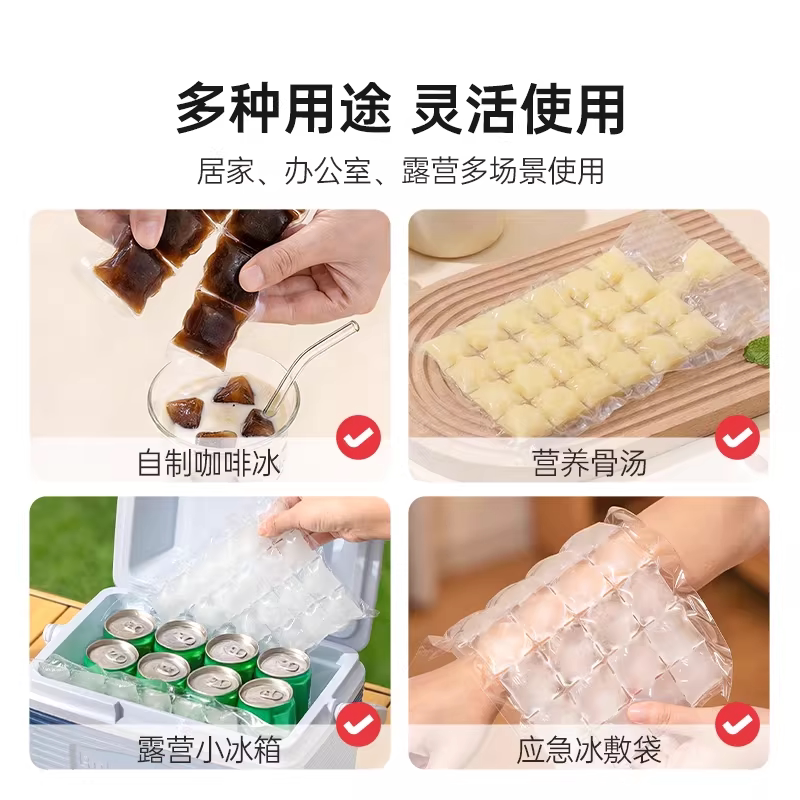 多种用途 灵活使用

居家、办公室、露营多场景使用

自制咖啡冰

营养骨汤

露营小冰箱

应急冰敷袋