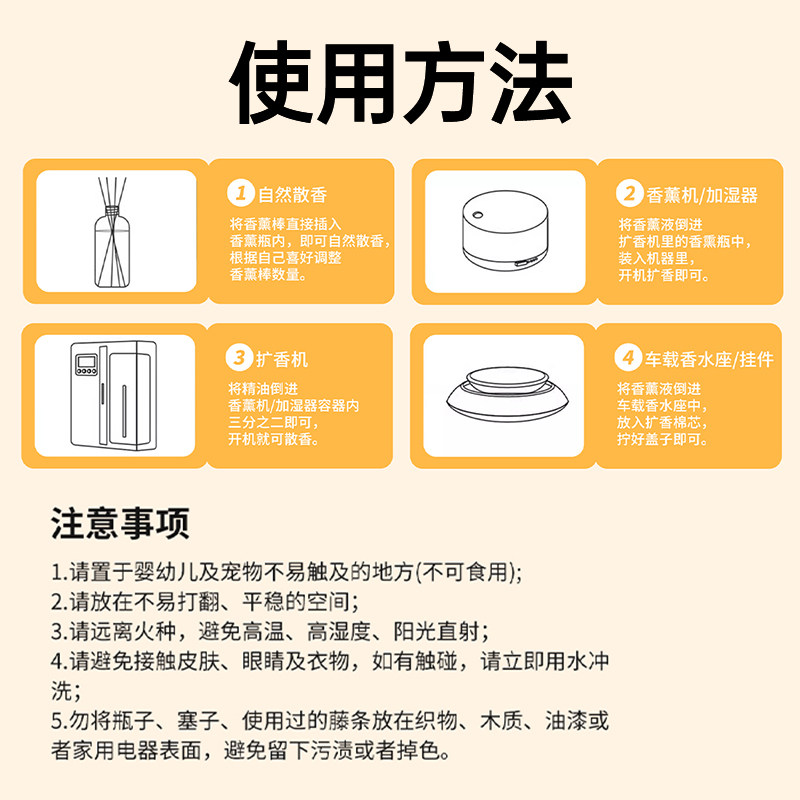 使用方法

1 自然散香

将香薰棒直接插入香薰瓶内，即可自然散香，根据自己喜好调整香薰棒数量。

2 香薰机/加湿器

将香薰液倒进扩香机里的香薰瓶中，装入机器里，开机扩香即可。

3 扩香机

将精油倒进香薰机/加湿器容器内三分之二即可，开机就可散香。

4 车载香水座/挂件

将香薰液倒进车载香水座中，放入扩香棉芯，拧好盖子即可。

注意事项

1.请置于婴幼儿及宠物不易触及的地方(不可食用);
2.请放在不易打翻、平稳的空间;
3.请远离火种，避免高温、高湿度、阳光直射;
4.请避免接触皮肤、眼睛及衣物，如有触碰，请立即用水冲洗;
5.勿将瓶子、塞子、使用过的藤条放在织物、木质、油漆或者家用电器表面，避免留下污渍或者掉色。