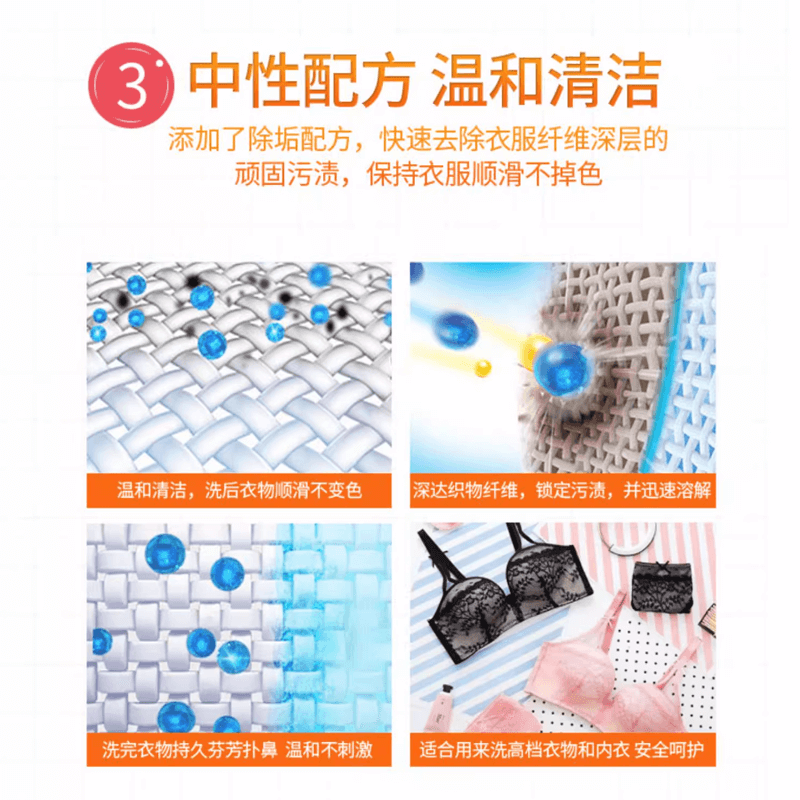 3 中性配方 温和清洁

添加了除垢配方，快速去除衣服纤维深层的顽固污渍，保持衣服顺滑不掉色

温和清洁，洗后衣物顺滑不变色

深达织物纤维，锁定污渍，并迅速溶解

洗完衣物持久芬芳扑鼻 温和不刺激

适合用来洗高档衣物和内衣 安全呵护