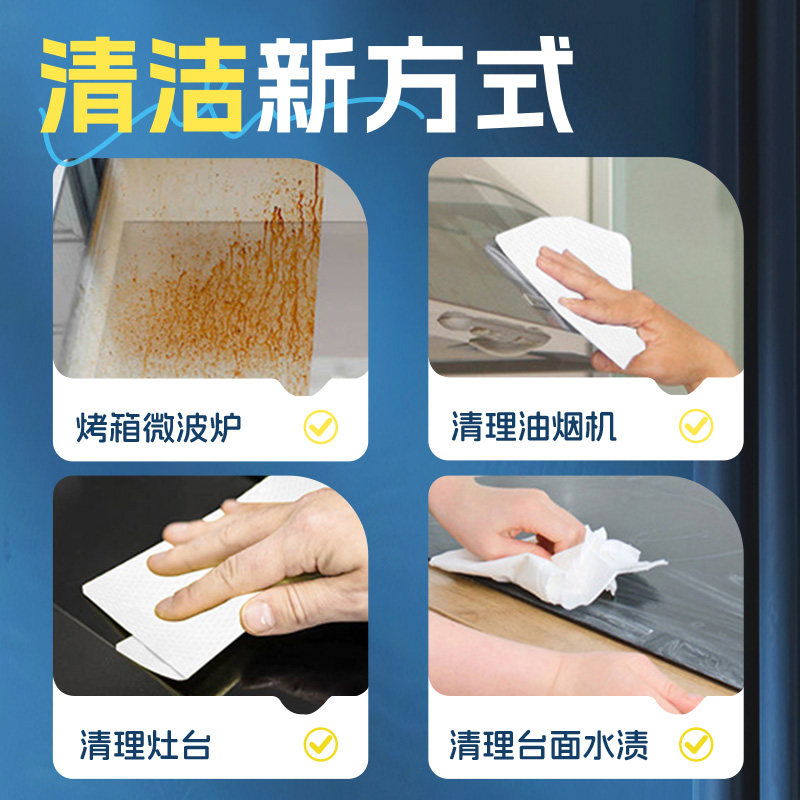 清洁新方式

烤箱微波炉

清理油烟机

清理灶台

清理台面水渍