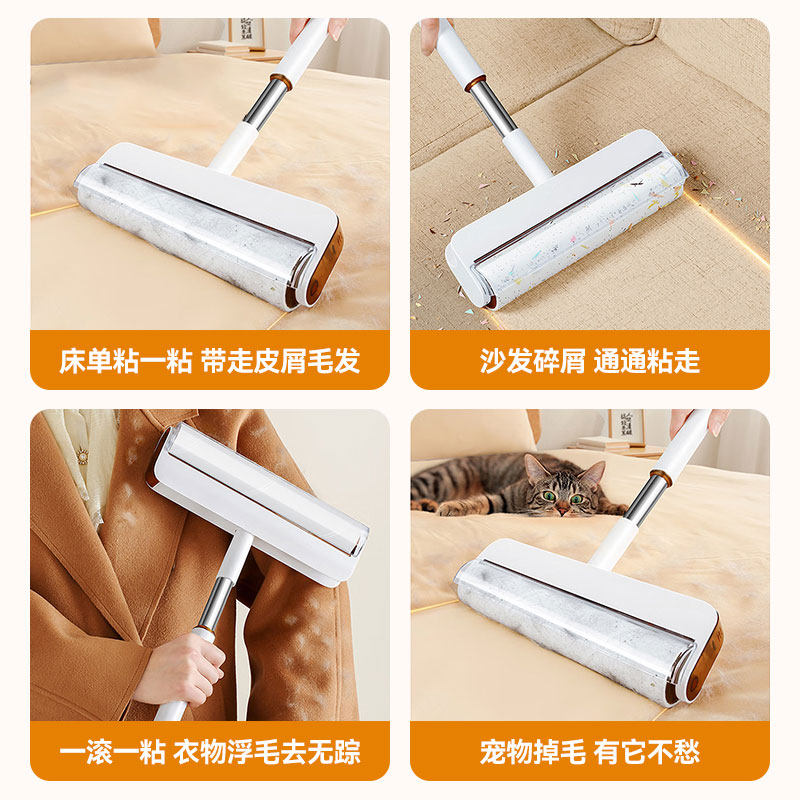 床单粘一粘 带走皮屑毛发

沙发碎屑 通通粘走

一滚一粘 衣物浮毛去无踪

宠物掉毛 有它不愁