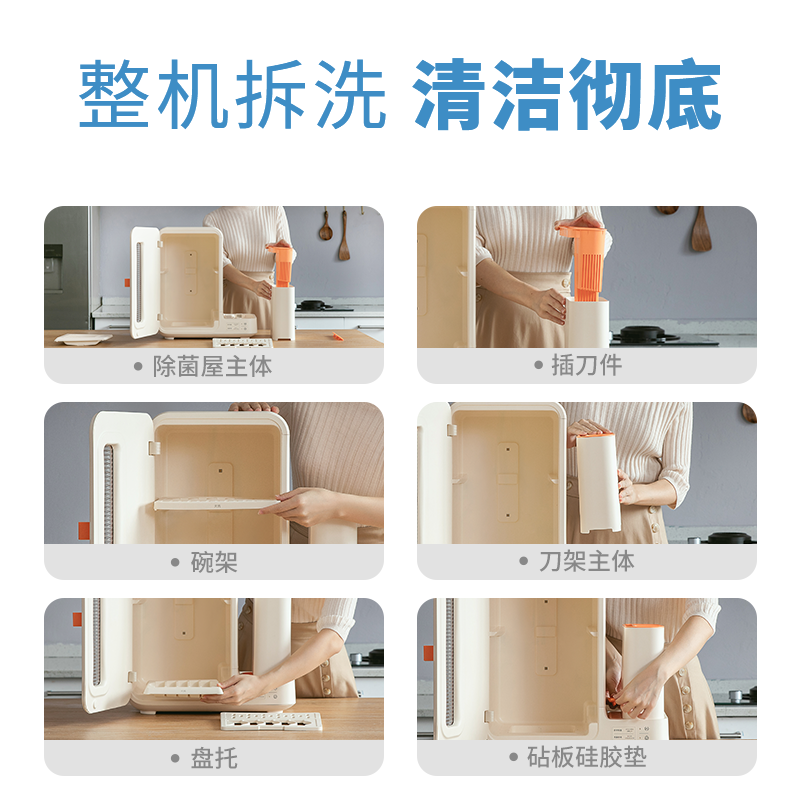 整机拆洗 清洁彻底

• 除菌屋主体

• 插刀件

• 碗架

• 刀架主体

• 盘托

• 砧板硅胶垫