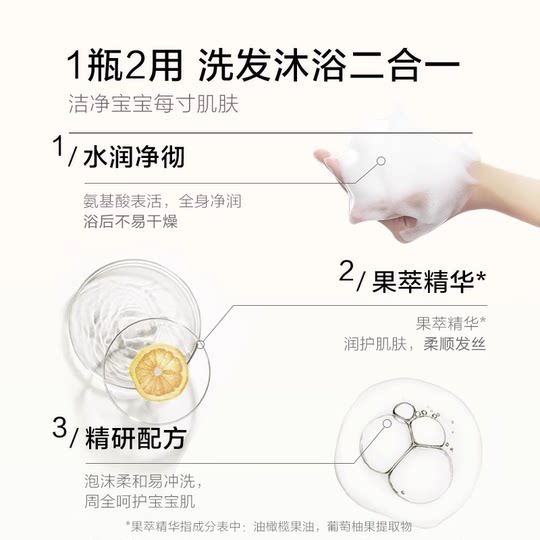 1瓶2用 洗发沐浴二合一

洁净宝宝每寸肌肤

1/ 水润净彻

氨基酸表活，全身净润
浴后不易干燥

2/ 果萃精华*

果萃精华*
润护肌肤，柔顺发丝

3/ 精研配方

泡沫柔和易冲洗，
周全呵护宝宝肌

*果萃精华指成分表中：油橄榄果油，葡萄柚果提取物