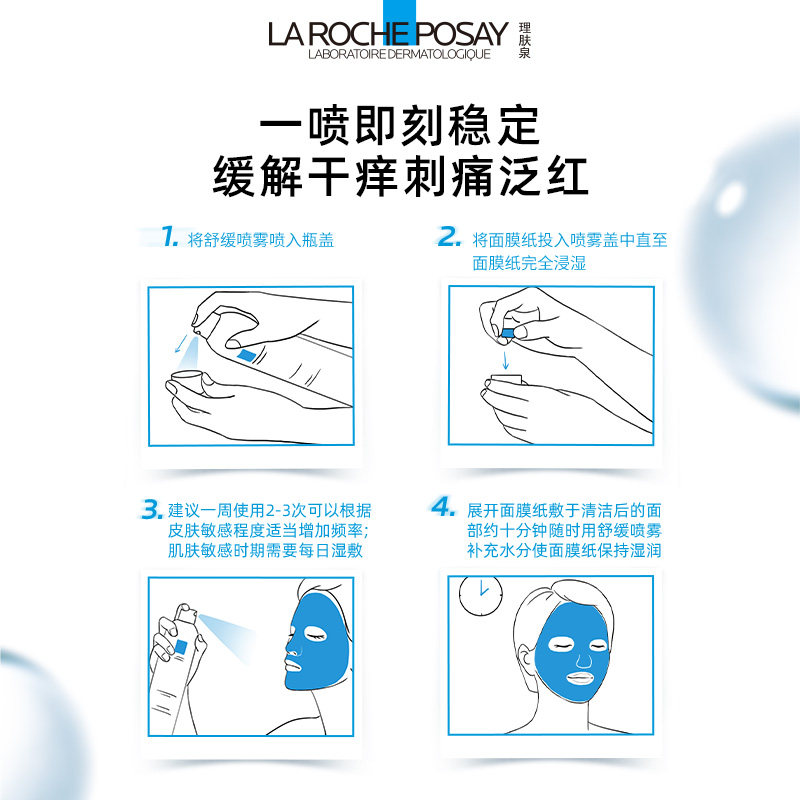 LA ROCHE POSAY
LABORATOIRE DERMATOLOGIQUE
理肤泉

一喷即刻稳定
缓解干痒刺痛泛红

1. 将舒缓喷雾喷入瓶盖

2. 将面膜纸投入喷雾盖中直至面膜纸完全浸湿

3. 建议一周使用2-3次可以根据皮肤敏感程度适当增加频率；肌肤敏感时期需要每日湿敷

4. 展开面膜纸敷于清洁后的面部约十分钟随时用舒缓喷雾补充水分使面膜纸保持湿润