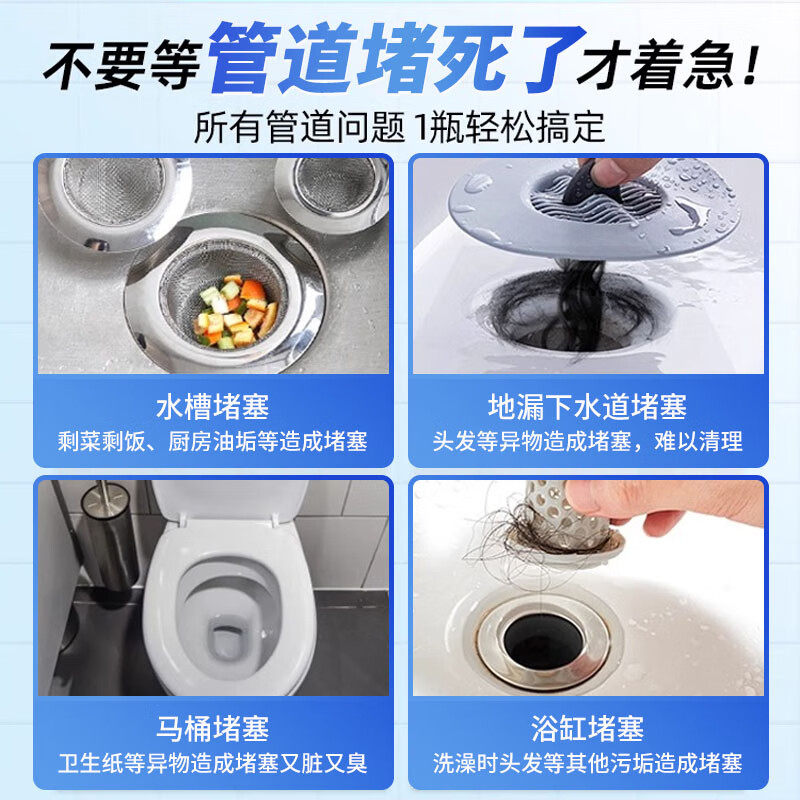 不要等管道堵死了才着急！
所有管道问题 1瓶轻松搞定

水槽堵塞
剩菜剩饭、厨房油垢等造成堵塞

地漏下水道堵塞
头发等异物造成堵塞，难以清理

马桶堵塞
卫生纸等异物造成堵塞又脏又臭

浴缸堵塞
洗澡时头发等其他污垢造成堵塞