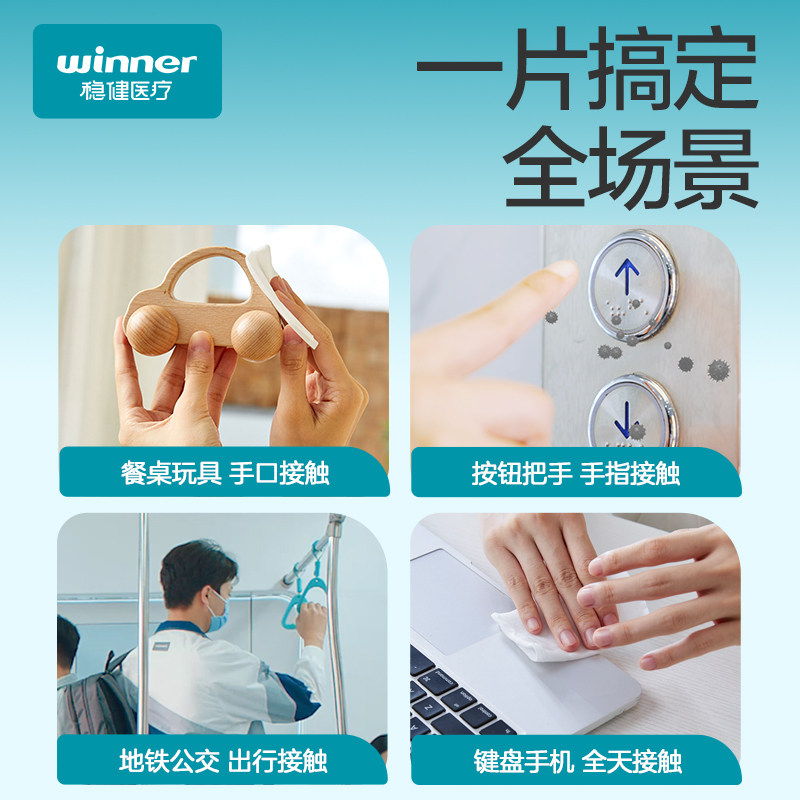 winner
稳健医疗

一片搞定
全场景

餐桌玩具 手口接触

按钮把手 手指接触

地铁公交 出行接触

键盘手机 全天接触