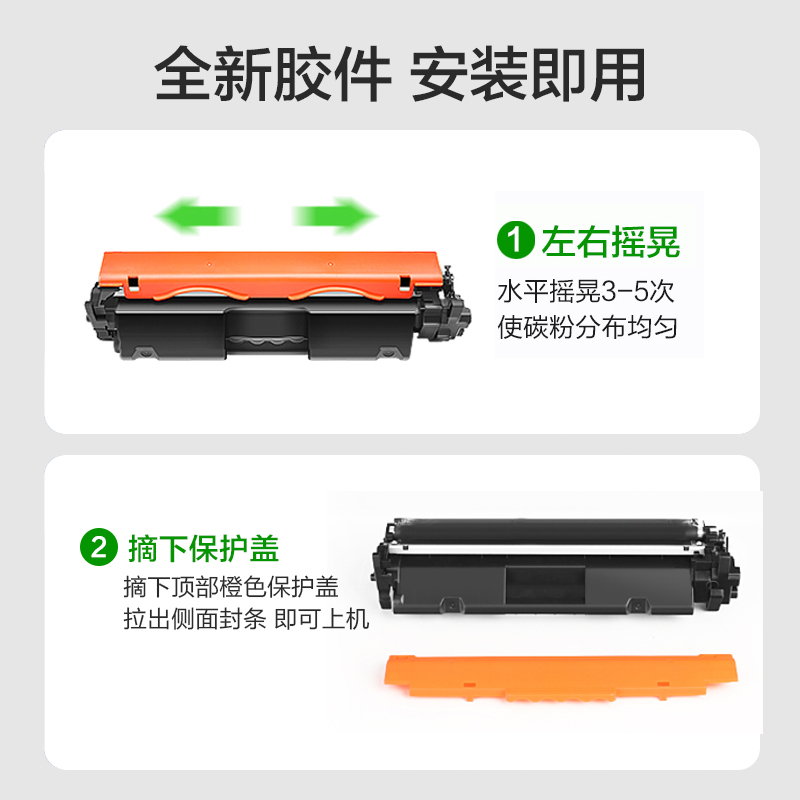 全新胶件 安装即用

1 左右摇晃

水平摇晃3-5次
使碳粉分布均匀

2 摘下保护盖

摘下顶部橙色保护盖
拉出侧面封条 即可上机