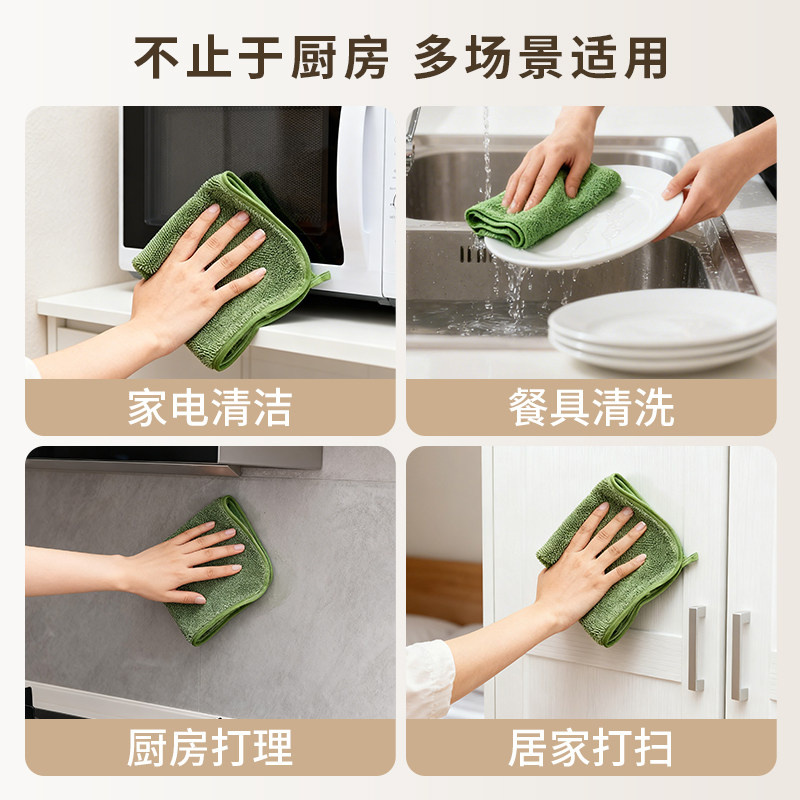 不止于厨房 多场景适用

家电清洁

餐具清洗

厨房打理

居家打扫