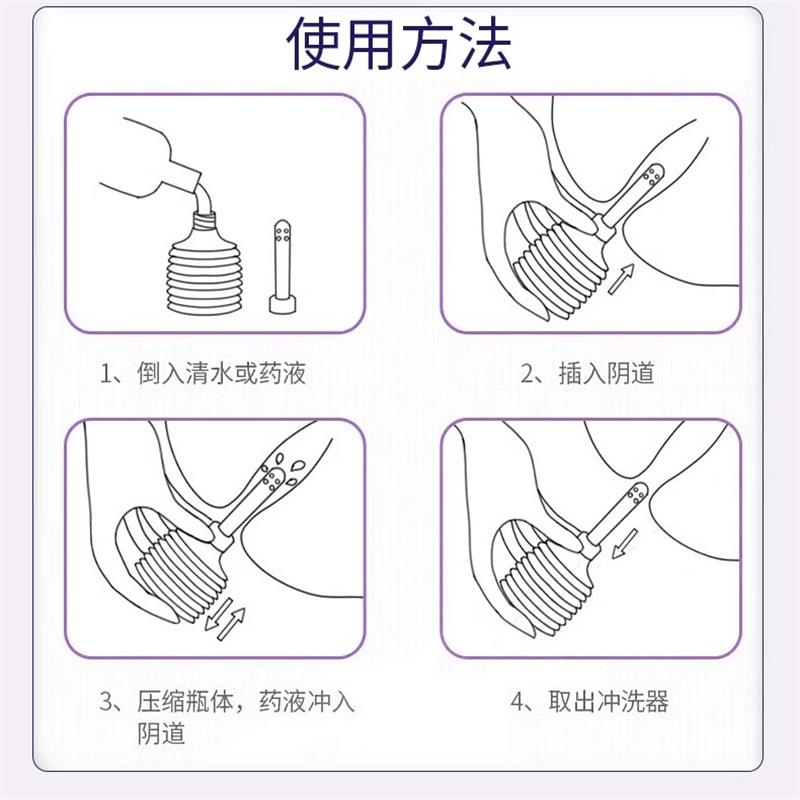 使用方法

1、倒入清水或药液

2、插入阴道

3、压缩瓶体，药液冲入阴道

4、取出冲洗器