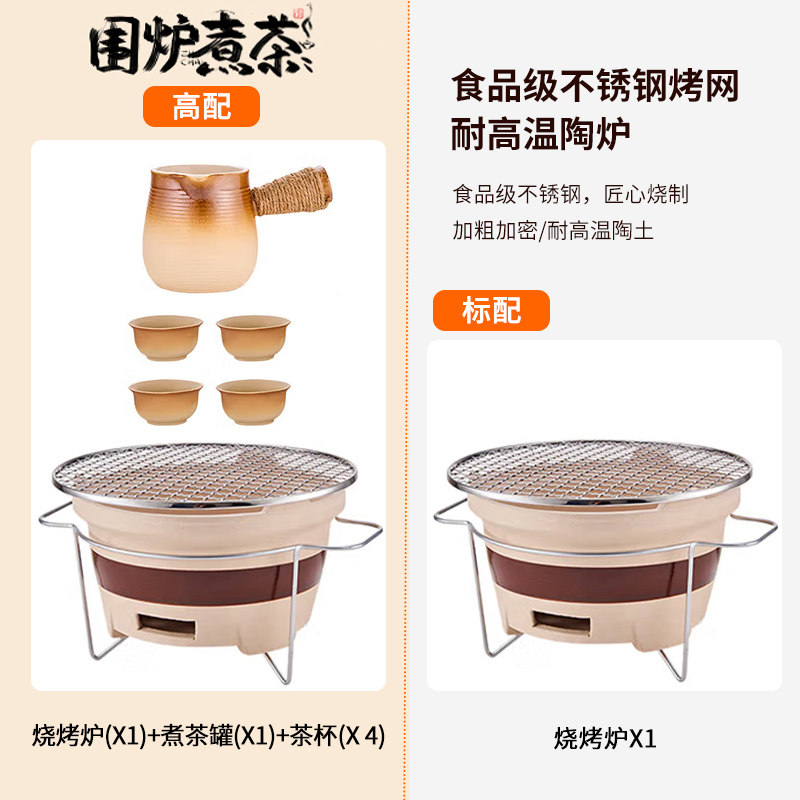 围炉煮茶

高配

烧烤炉(X1)+煮茶罐(X1)+茶杯(X 4)

食品级不锈钢烤网
耐高温陶炉

食品级不锈钢，匠心烧制
加粗加密/耐高温陶土

标配

烧烤炉X1