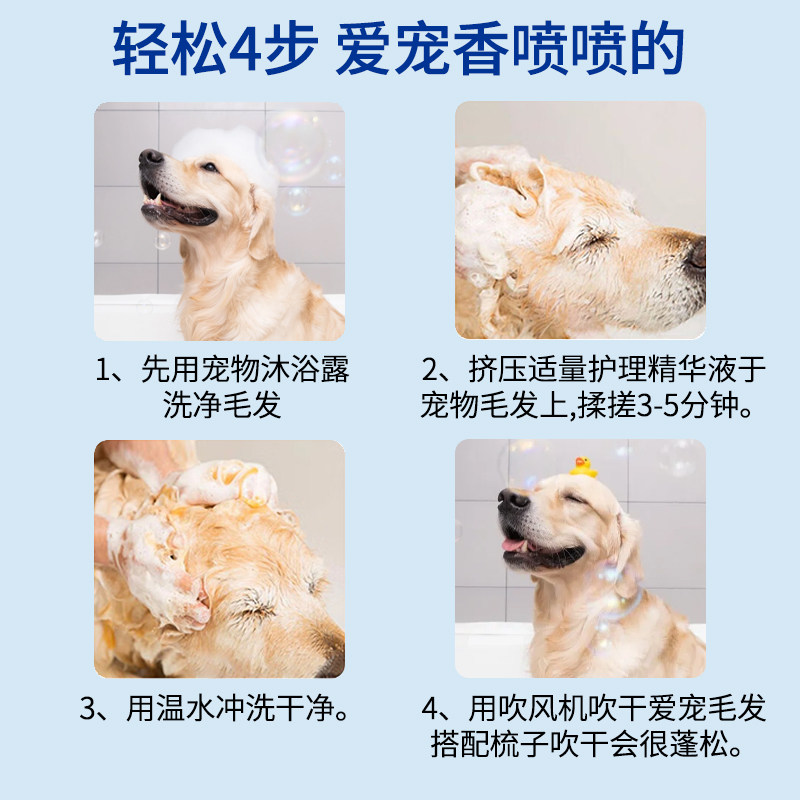 轻松4步 爱宠香喷喷的

1、先用宠物沐浴露洗净毛发

2、挤压适量护理精华液于宠物毛发上,揉搓3-5分钟。

3、用温水冲洗干净。

4、用吹风机吹干爱宠毛发搭配梳子吹干会很蓬松。