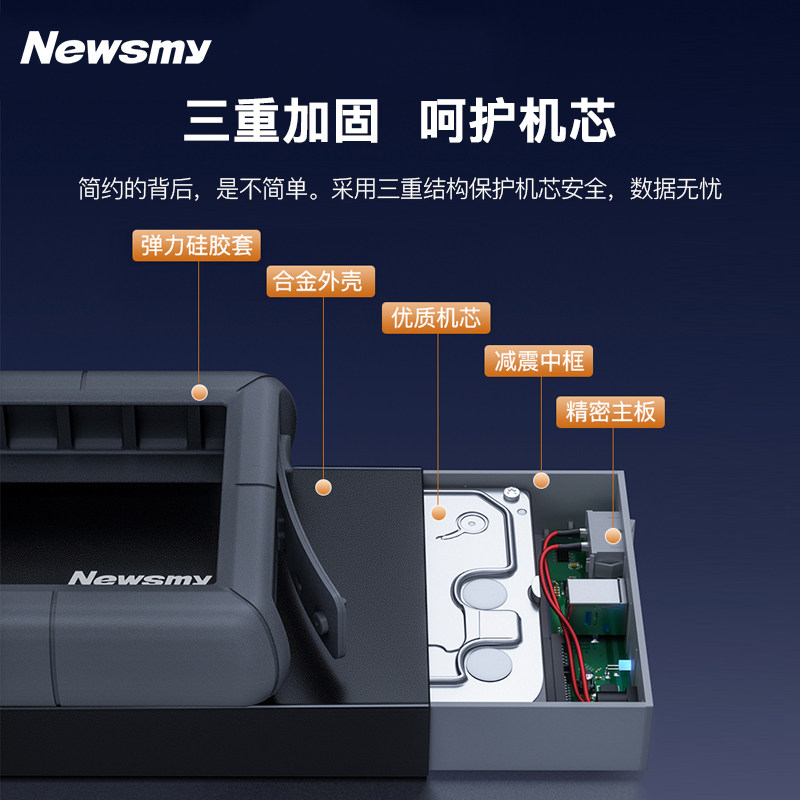 Newsmy

三重加固　呵护机芯

简约的背后，是不简单。采用三重结构保护机芯安全，数据无忧

弹力硅胶套

合金外壳

优质机芯

减震中框

精密主板

Newsmy