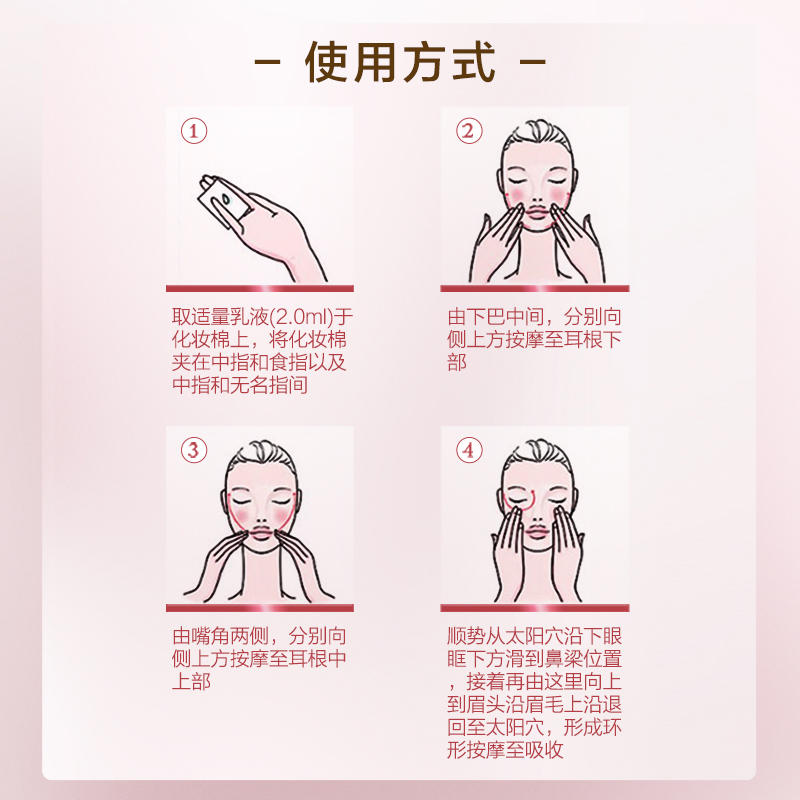 - 使用方式 -

①

取适量乳液(2.0ml)于化妆棉上，将化妆棉夹在中指和食指以及中指和无名指间

②

由下巴中间，分别向侧上方按摩至耳根下部

③

由嘴角两侧，分别向侧上方按摩至耳根中上部

④

顺势从太阳穴沿下眼眶下方滑到鼻梁位置，接着再由这里向上到眉头沿眉毛上沿退回至太阳穴，形成环形按摩至吸收