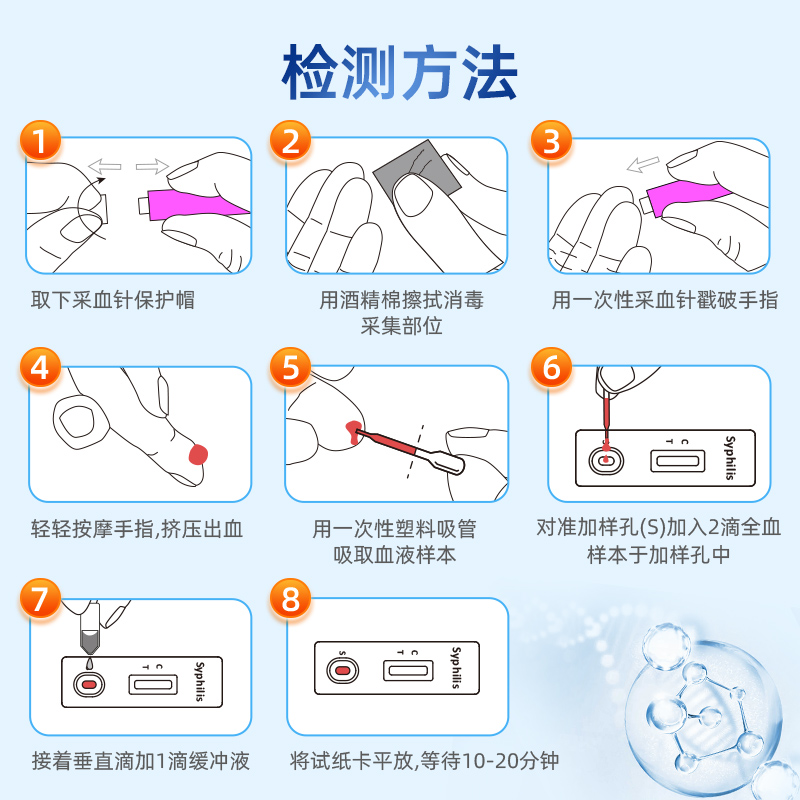 检测方法

1
取下采血针保护帽

2
用酒精棉擦拭消毒采集部位

3
用一次性采血针戳破手指

4
轻轻按摩手指,挤压出血

5
用一次性塑料吸管吸取血液样本

6
S C T Syphilis
对准加样孔(S)加入2滴全血样本于加样孔中

7
C T Syphilis
接着垂直滴加1滴缓冲液

8
S C T Syphilis
将试纸卡平放,等待10-20分钟