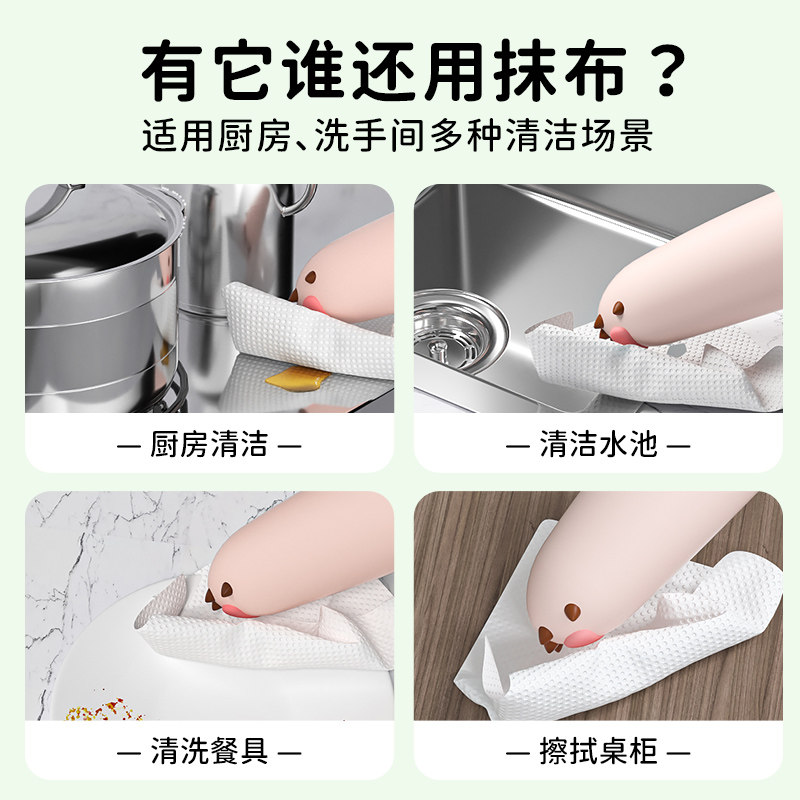 有它谁还用抹布？

适用厨房、洗手间多种清洁场景

— 厨房清洁 —

— 清洁水池 —

— 清洗餐具 —

— 擦拭桌柜 —