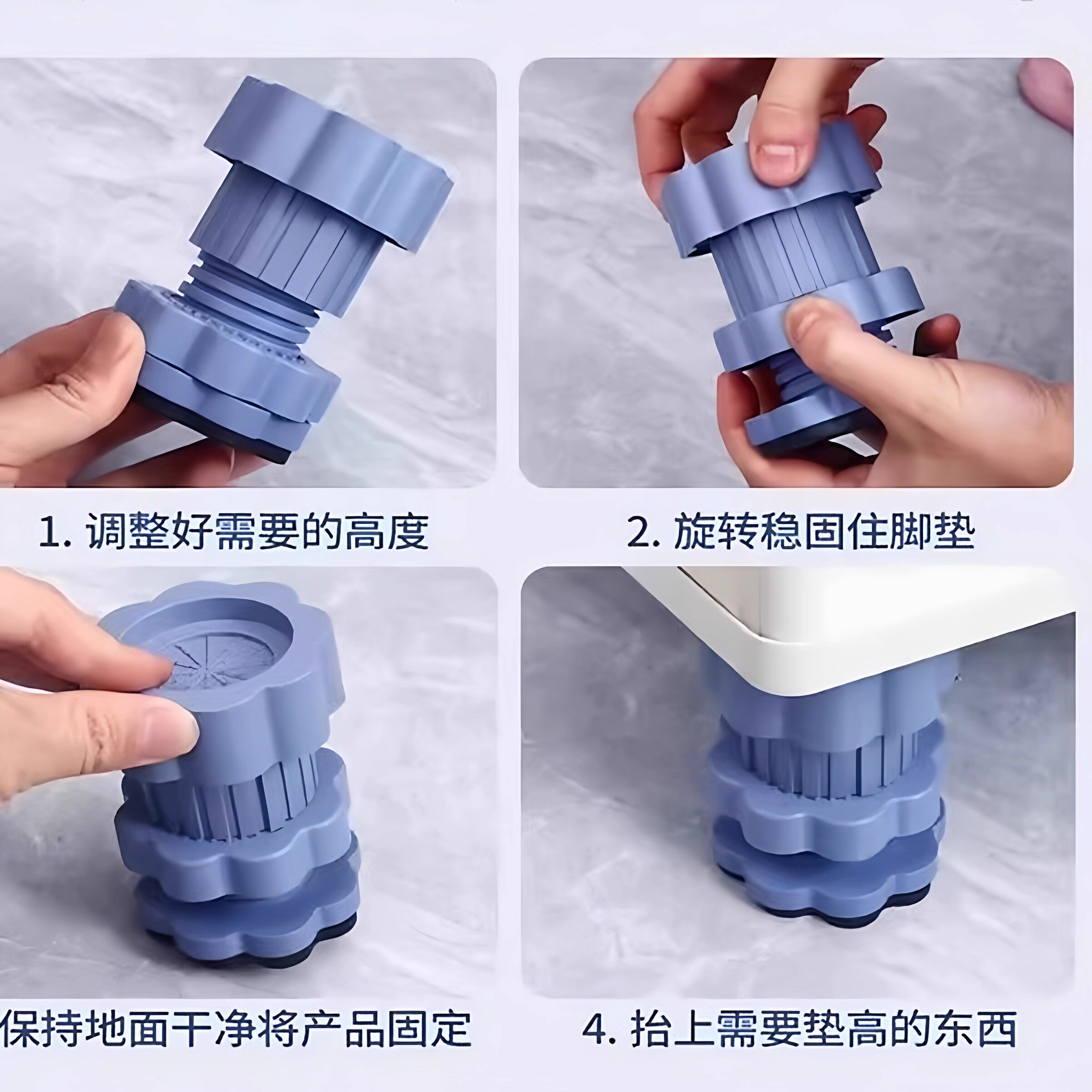 1. 调整好需要的高度

2. 旋转稳固住脚垫

保持地面干净将产品固定

4. 抬上需要垫高的东西