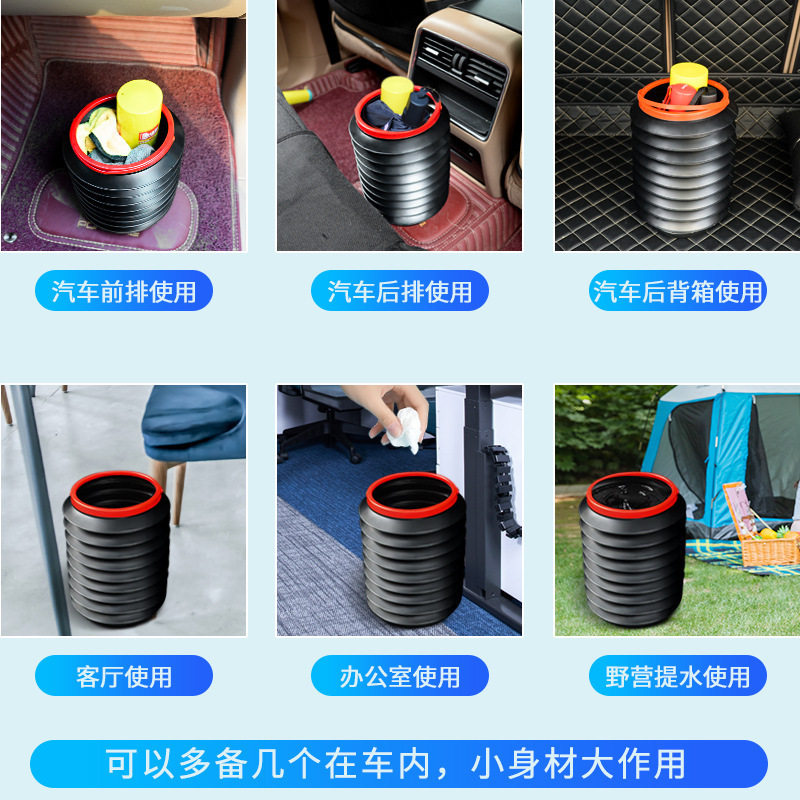 汽车前排使用

汽车后排使用

汽车后背箱使用

客厅使用

办公室使用

野营提水使用

可以多备几个在车内，小身材大作用